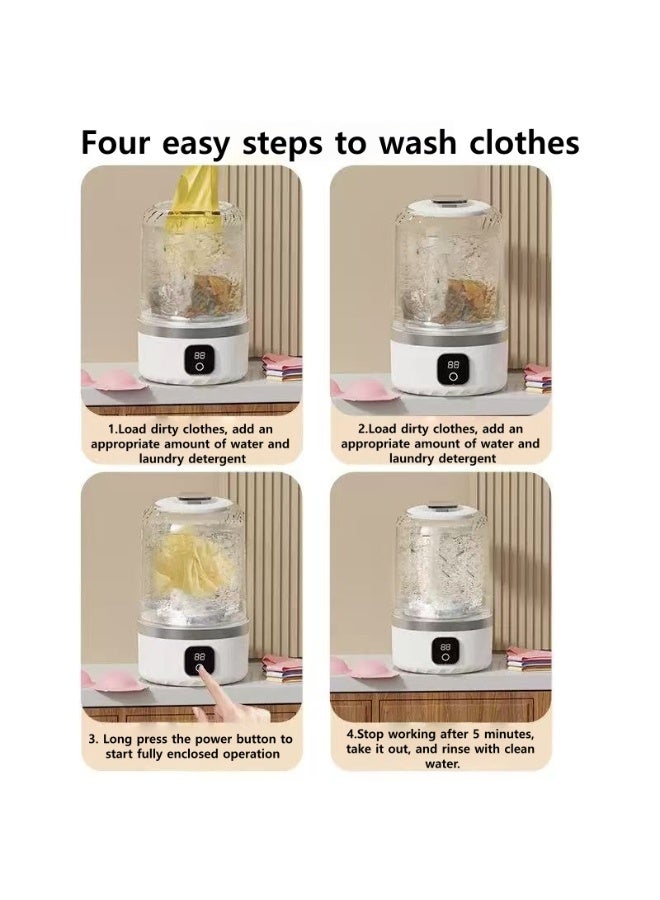 Four easy steps to wash clothes

88

1.Load dirty clothes, add an appropriate amount of water and laundry detergent

88

2.Load dirty clothes, add an appropriate amount of water and laundry detergent

88

3. Long press the power button to start fully enclosed operation

88

4.Stop working after 5 minutes, take it out, and rinse with clean water.