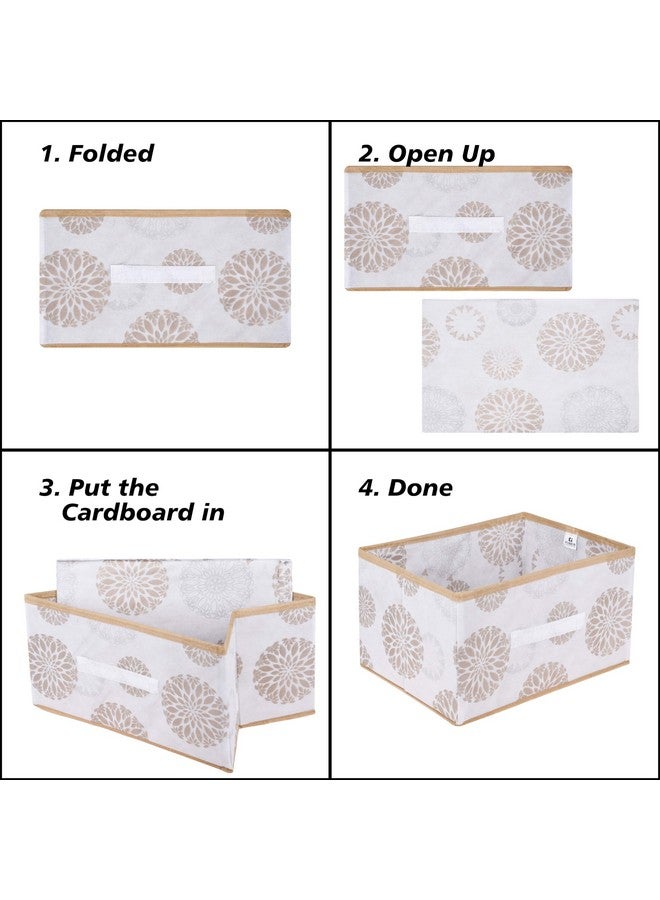 1. Folded

2. Open Up

3. Put the Cardboard in

4. Done