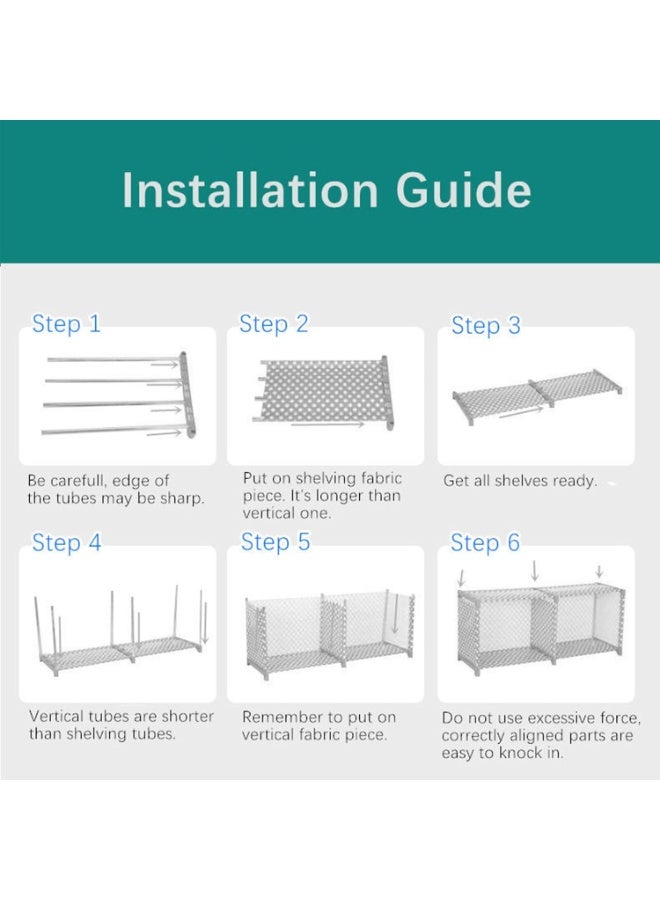 Installation Guide

Step 1

Be carefull, edge of the tubes may be sharp.

Step 2

Put on shelving fabric piece. It's longer than vertical one.

Step 3

Get all shelves ready.

Step 4

Vertical tubes are shorter than shelving tubes.

Step 5

Remember to put on vertical fabric piece.

Step 6

Do not use excessive force, correctly aligned parts are easy to knock in.