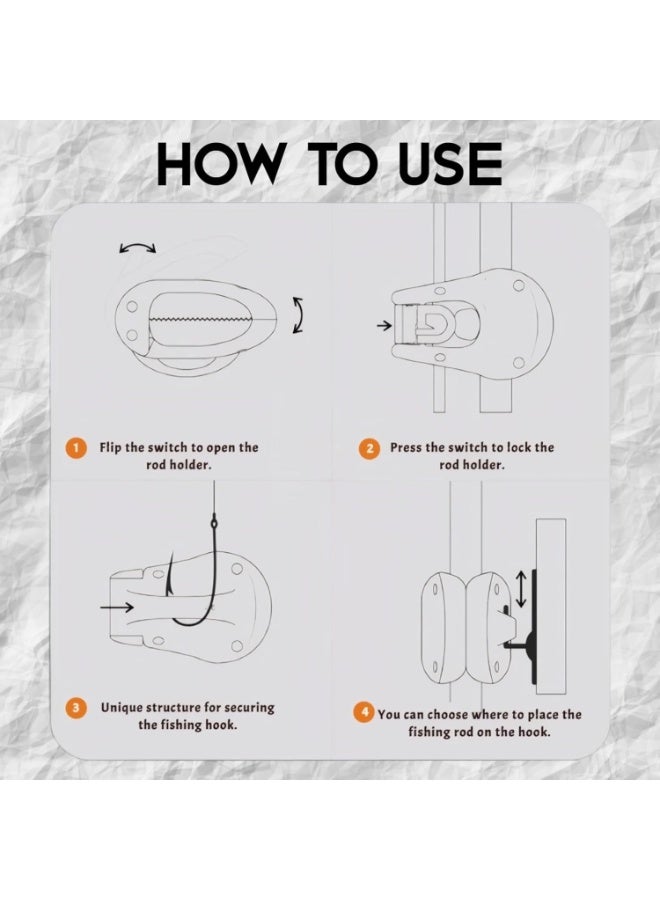 HOW TO USE

1 Flip the switch to open the rod holder.

2 Press the switch to lock the rod holder.

3 Unique structure for securing the fishing hook.

4 You can choose where to place the fishing rod on the hook.