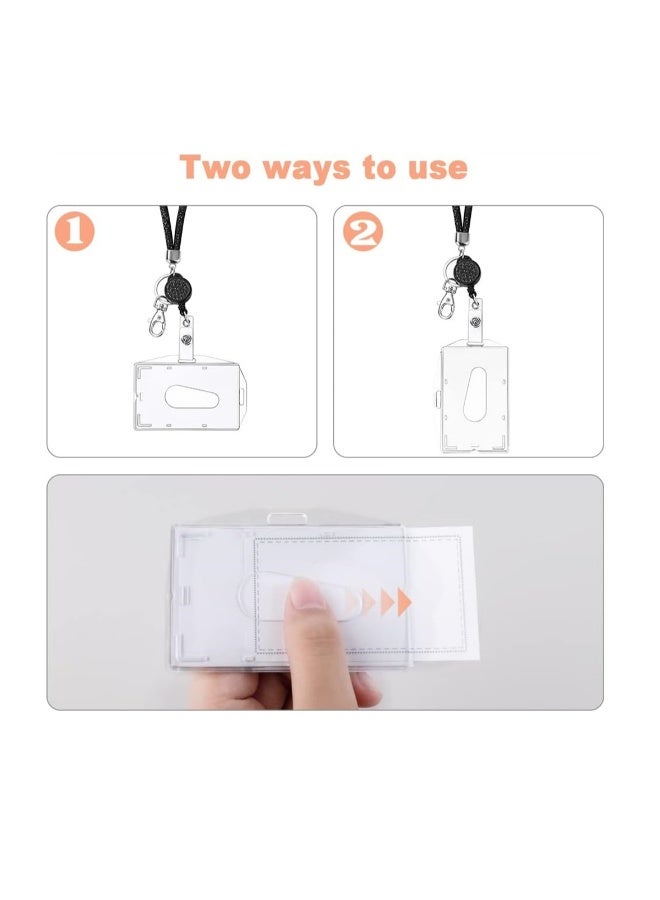 Two ways to use

1

2