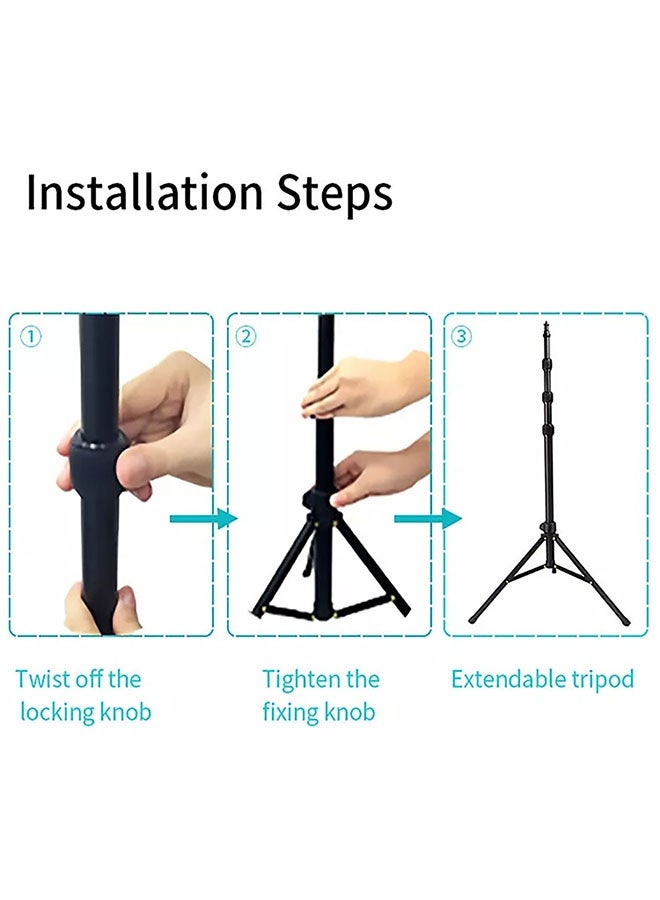 Installation Steps

①

②

③

Twist off the locking knob

Tighten the fixing knob

Extendable tripod