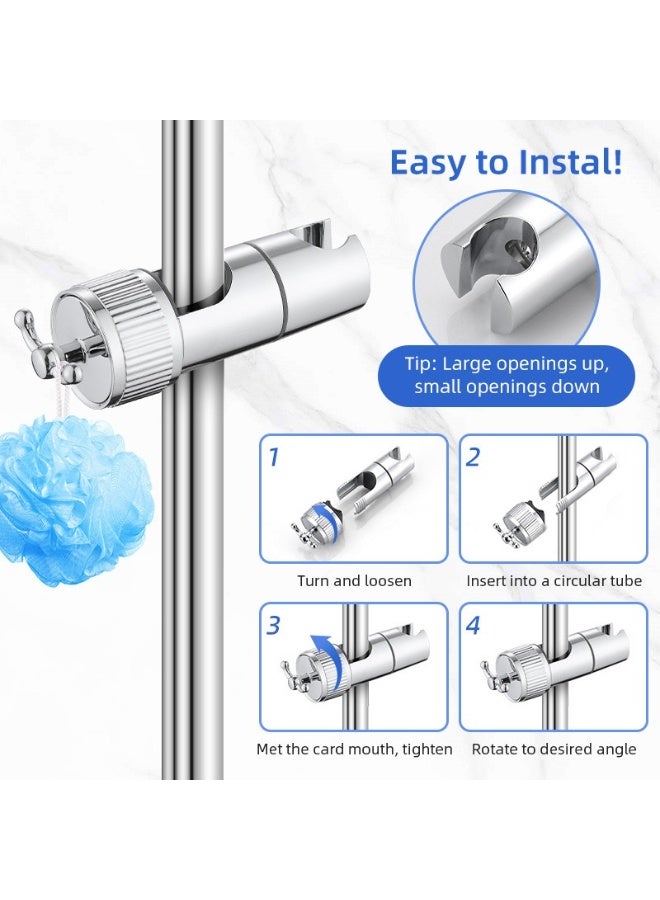 Easy to Instal!

Tip: Large openings up, small openings down

1

Turn and loosen

2

Insert into a circular tube

3

Met the card mouth, tighten

4

Rotate to desired angle