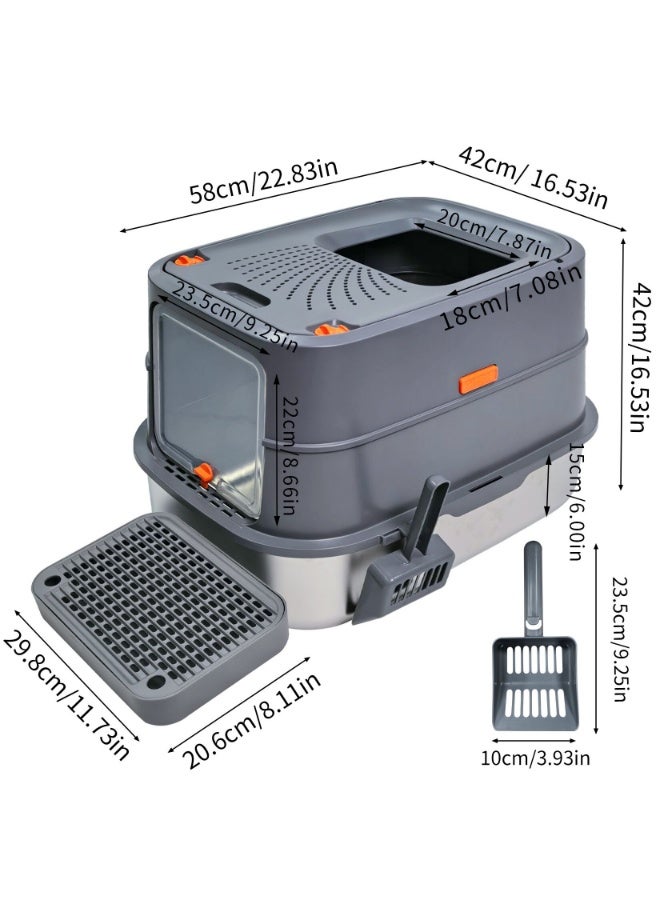 58cm/22.83in
42cm/ 16.53in
20cm/7.87in
18cm/7.08in
23.5cm/9.25in
42cm/16.53in
22cm/8.66in
15cm/6.00in
23.5cm/9.25in
29.8cm/11.73in
20.6cm/8.11in
10cm/3.93in