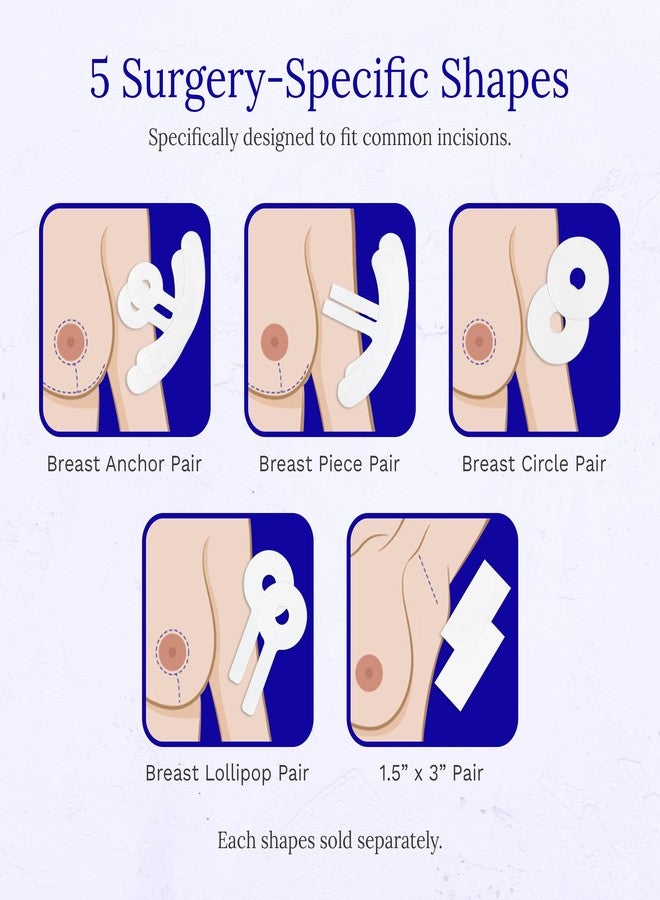 5 Surgery-Specific Shapes

Specifically designed to fit common incisions.

Breast Anchor Pair

Breast Piece Pair

Breast Circle Pair

Breast Lollipop Pair

1.5” x 3” Pair

Each shapes sold separately.