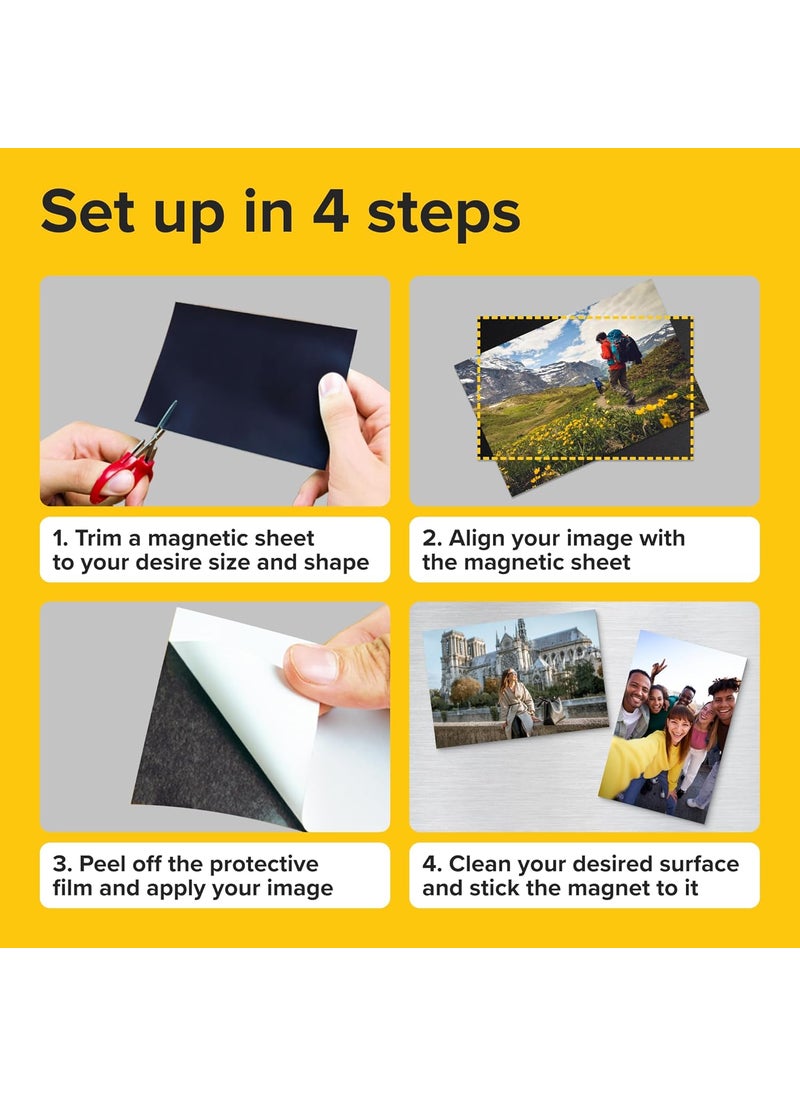 Set up in 4 steps

1. Trim a magnetic sheet to your desire size and shape

2. Align your image with the magnetic sheet

3. Peel off the protective film and apply your image

4. Clean your desired surface and stick the magnet to it