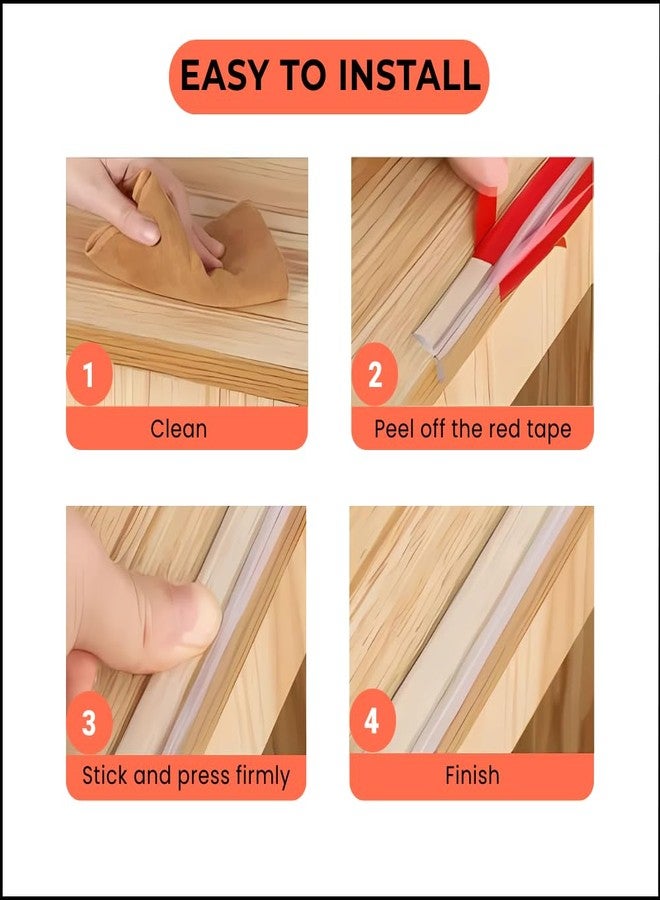 EASY TO INSTALL

1
Clean

2
Peel off the red tape

3
Stick and press firmly

4
Finish