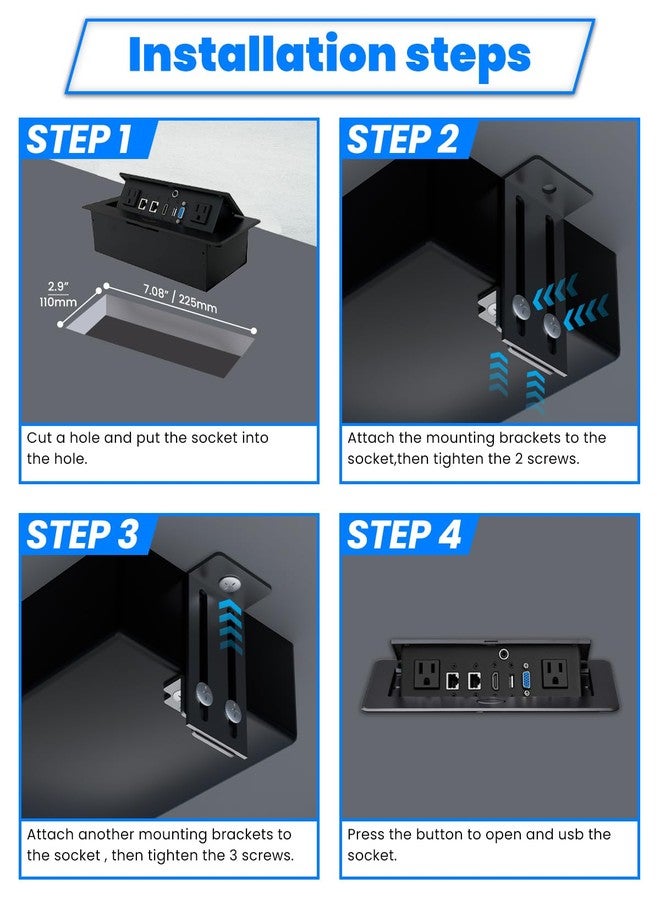 Installation steps

STEP 1

2.9"
110mm

7.08" / 225mm

Cut a hole and put the socket into the hole.

STEP 2

Attach the mounting brackets to the socket,then tighten the 2 screws.

STEP 3

Attach another mounting brackets to the socket , then tighten the 3 screws.

STEP 4

Press the button to open and usb the socket.