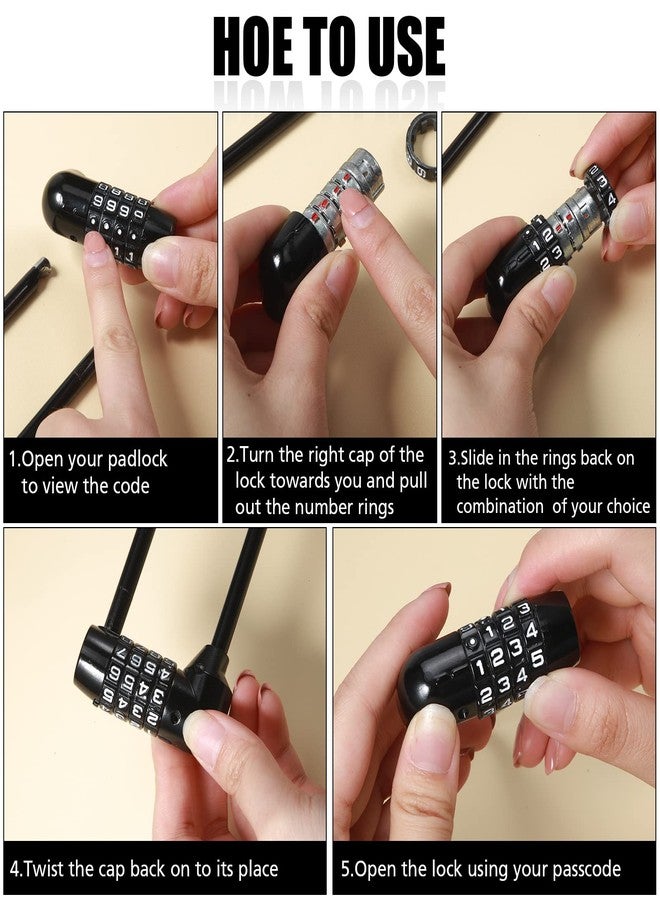 HOE TO USE

1.Open your padlock to view the code

2.Turn the right cap of the lock towards you and pull out the number rings

3.Slide in the rings back on the lock with the combination of your choice

4.Twist the cap back on to its place

5.Open the lock using your passcode