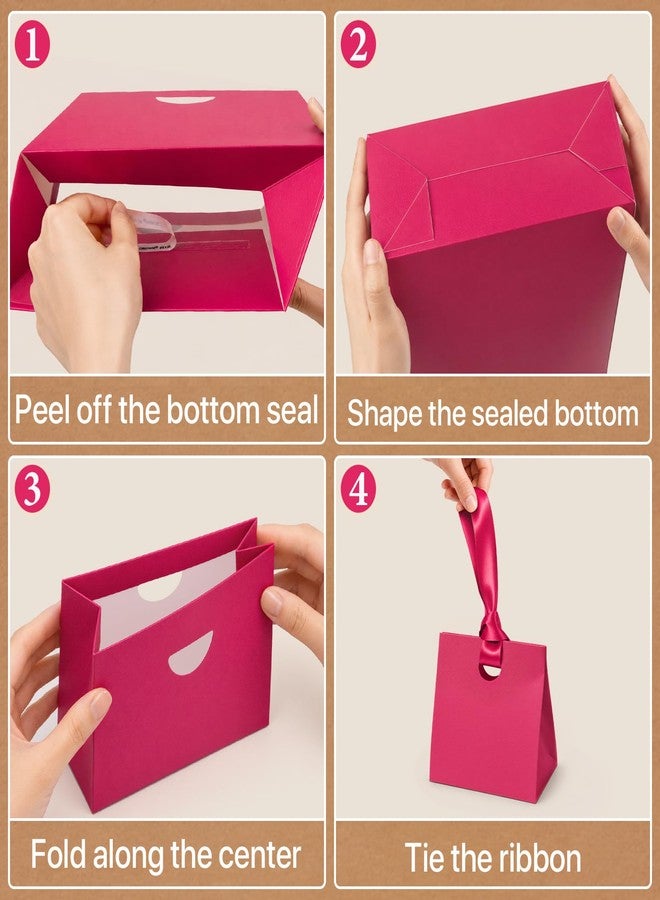 1

Peel off the bottom seal

2

Shape the sealed bottom

3

Fold along the center

4

Tie the ribbon