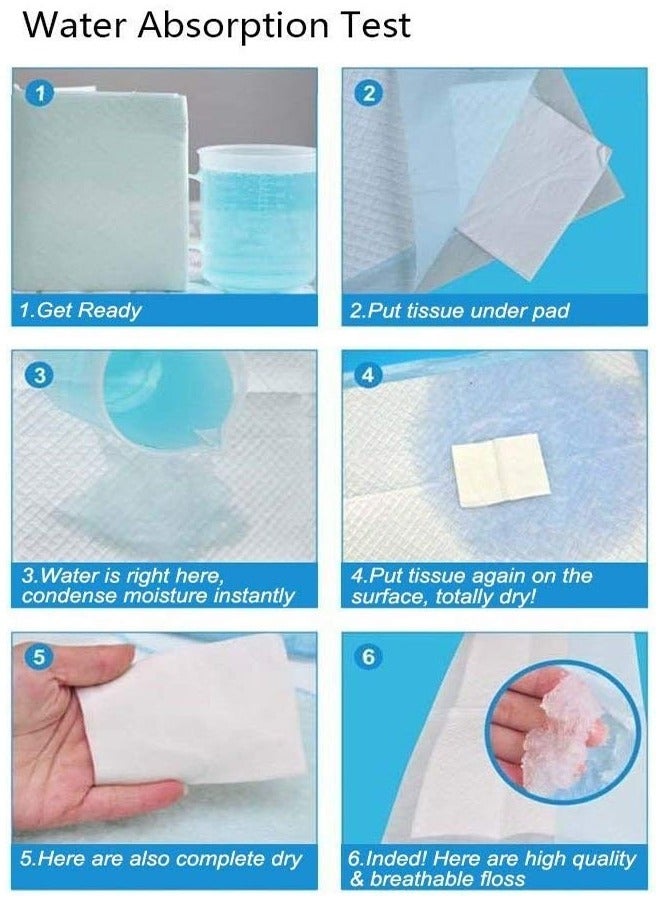 Water Absorption Test

1

1.Get Ready

2

2.Put tissue under pad

3

3.Water is right here, condense moisture instantly

4

4.Put tissue again on the surface, totally dry!

5

5.Here are also complete dry

6

6.Inded! Here are high quality & breathable floss