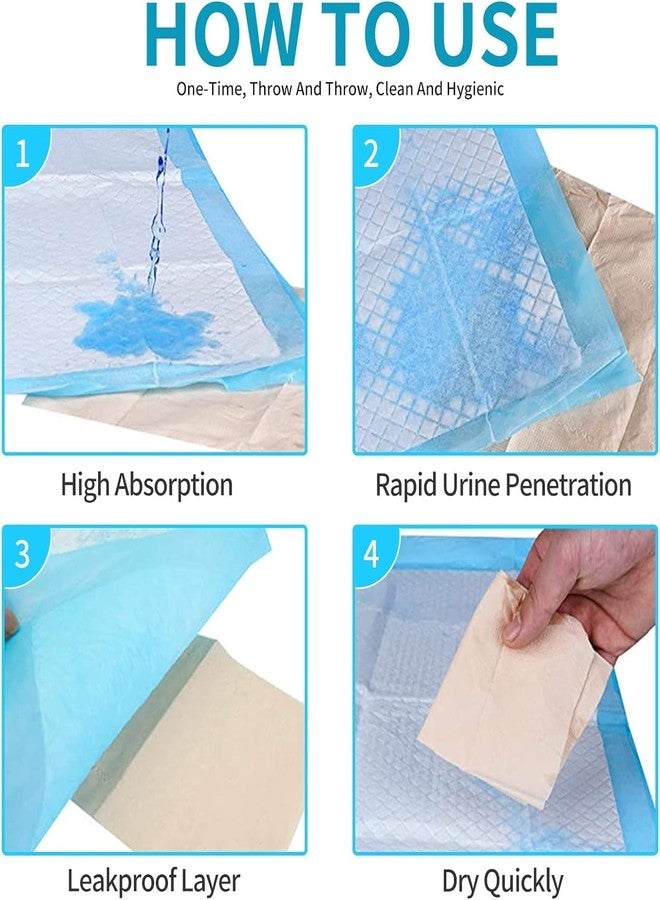 HOW TO USE

One-Time, Throw And Throw, Clean And Hygienic

1

High Absorption

2

Rapid Urine Penetration

3

Leakproof Layer

4

Dry Quickly