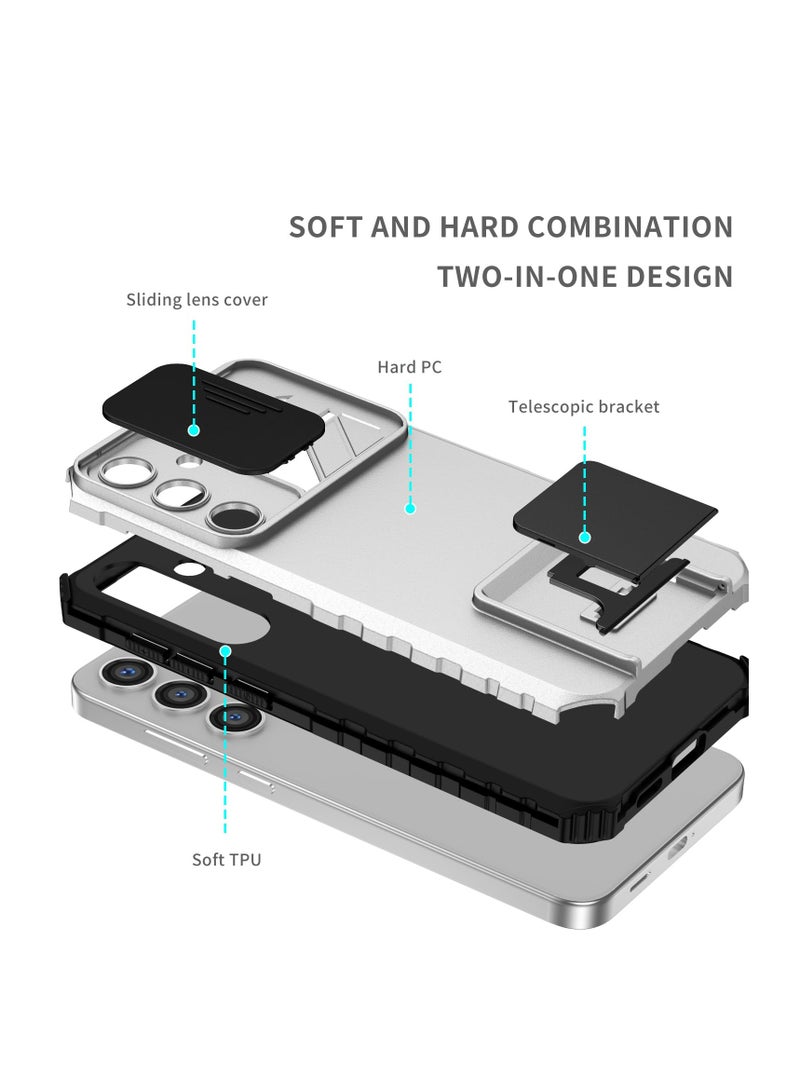 SOFT AND HARD COMBINATION
TWO-IN-ONE DESIGN

Sliding lens cover

Hard PC

Telescopic bracket

Soft TPU