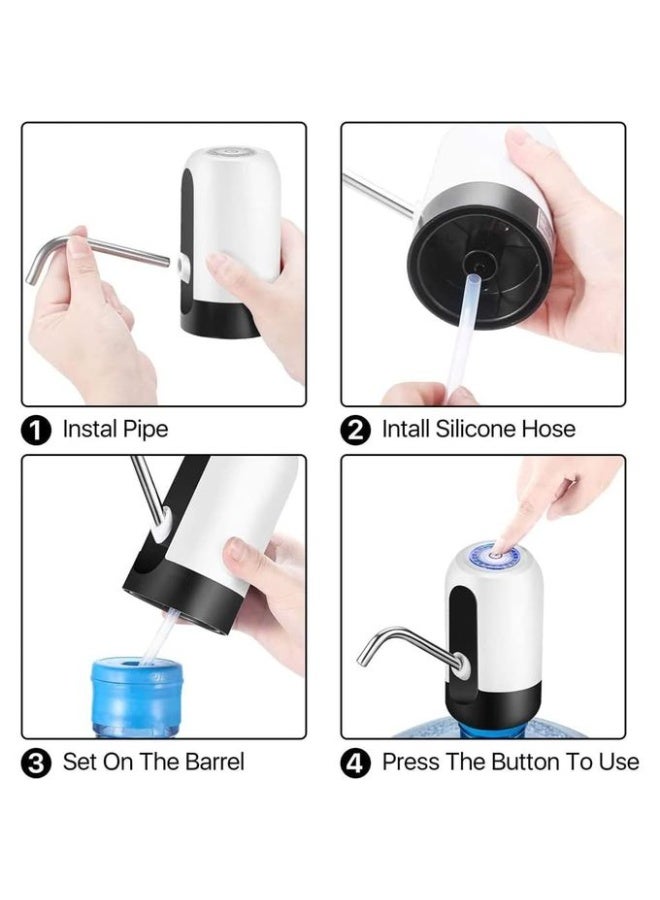 1 Instal Pipe

2 Intall Silicone Hose

3 Set On The Barrel

4 Press The Button To Use