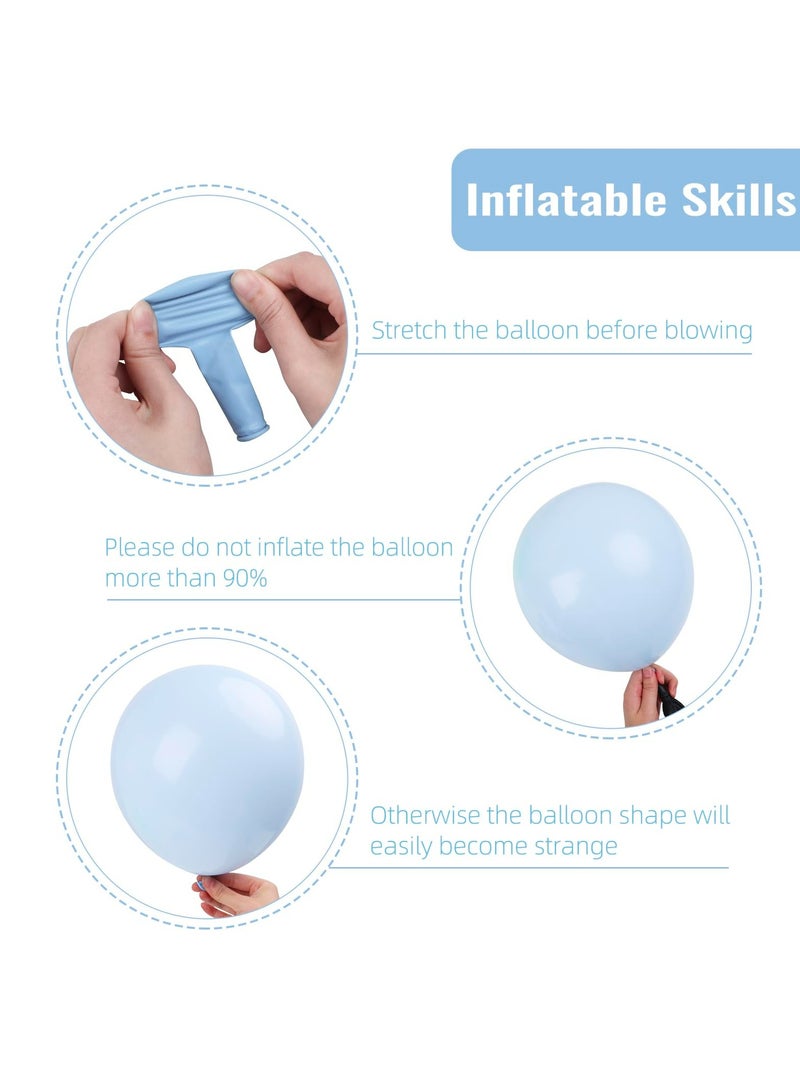 Inflatable Skills

Stretch the balloon before blowing

Please do not inflate the balloon more than 90%

Otherwise the balloon shape will easily become strange