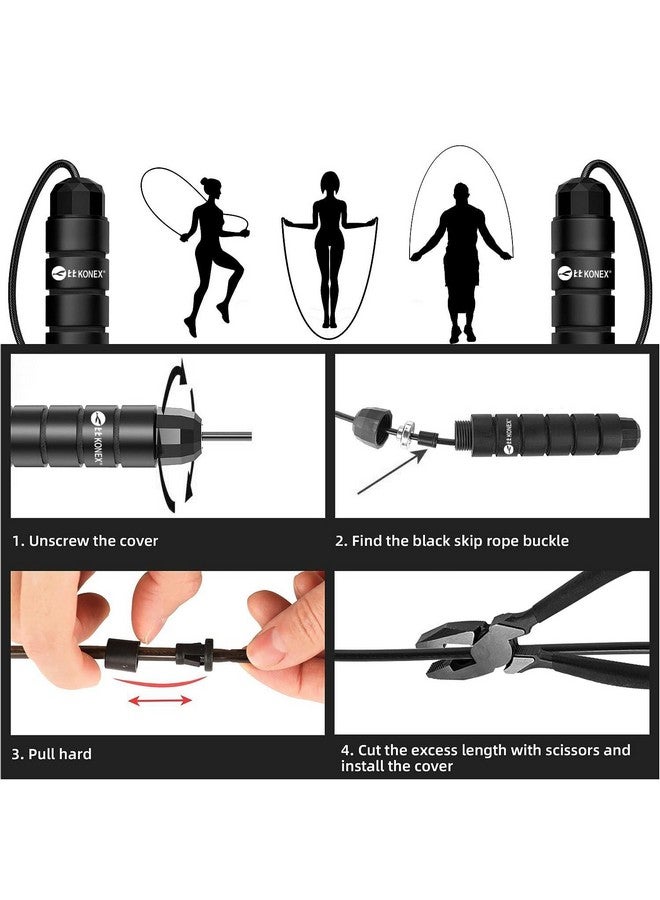 KONEX

KONEX

KONEX

KONEX

1. Unscrew the cover

2. Find the black skip rope buckle

3. Pull hard

4. Cut the excess length with scissors and install the cover