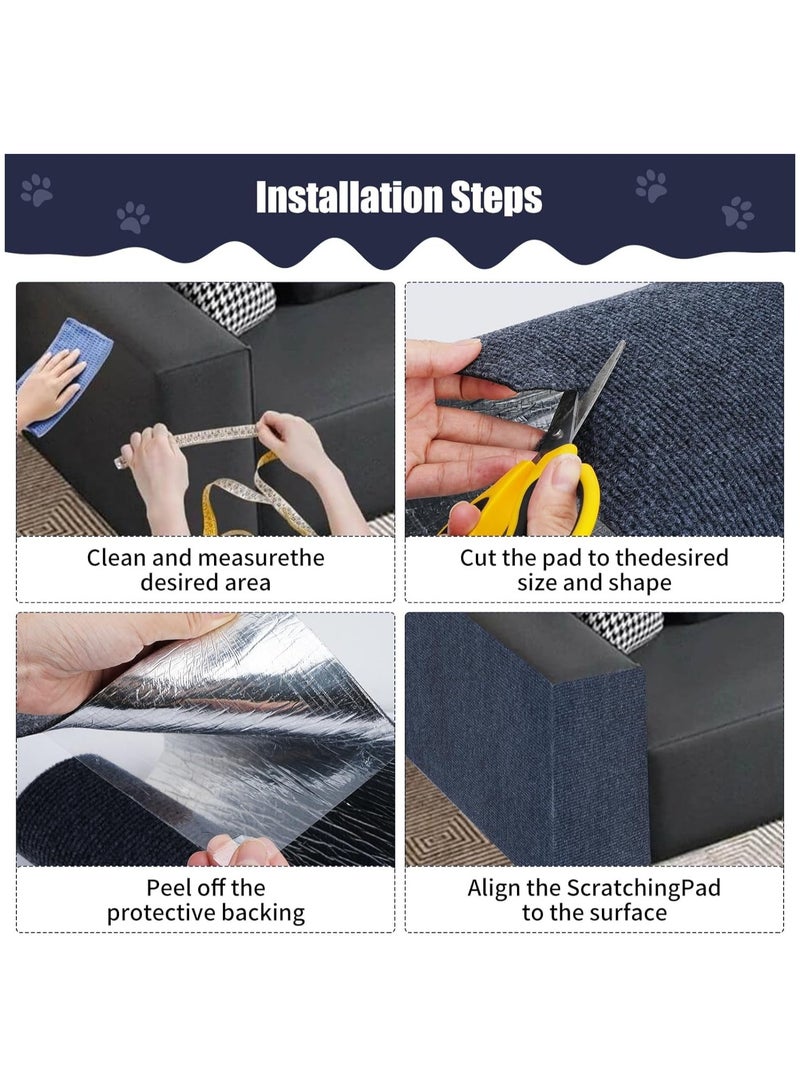 Installation Steps

Clean and measurethe desired area

Cut the pad to thedesired size and shape

Peel off the protective backing

Align the ScratchingPad to the surface