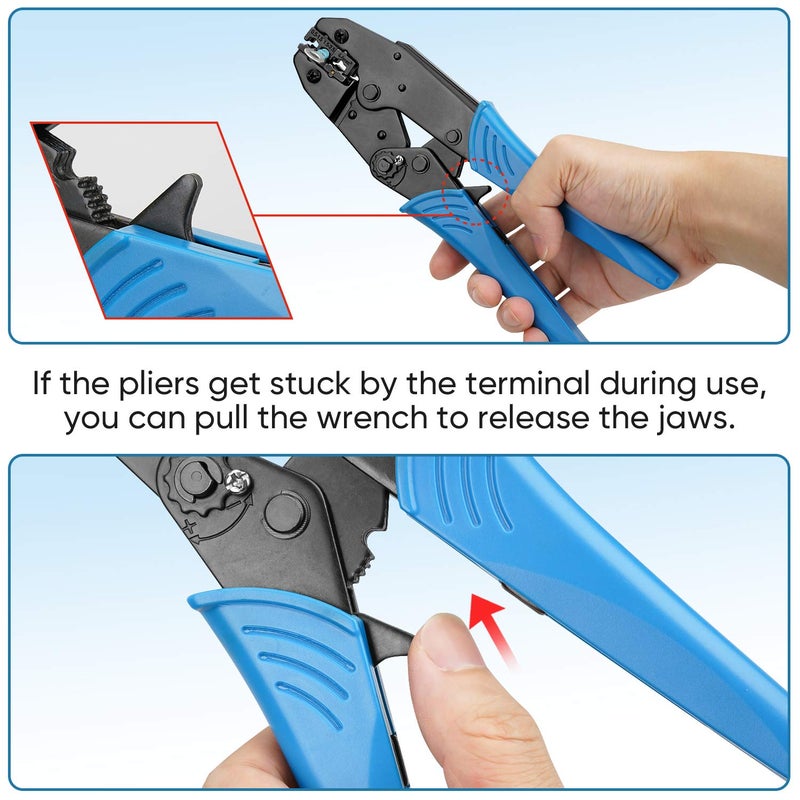 If the pliers get stuck by the terminal during use, you can pull the wrench to release the jaws.