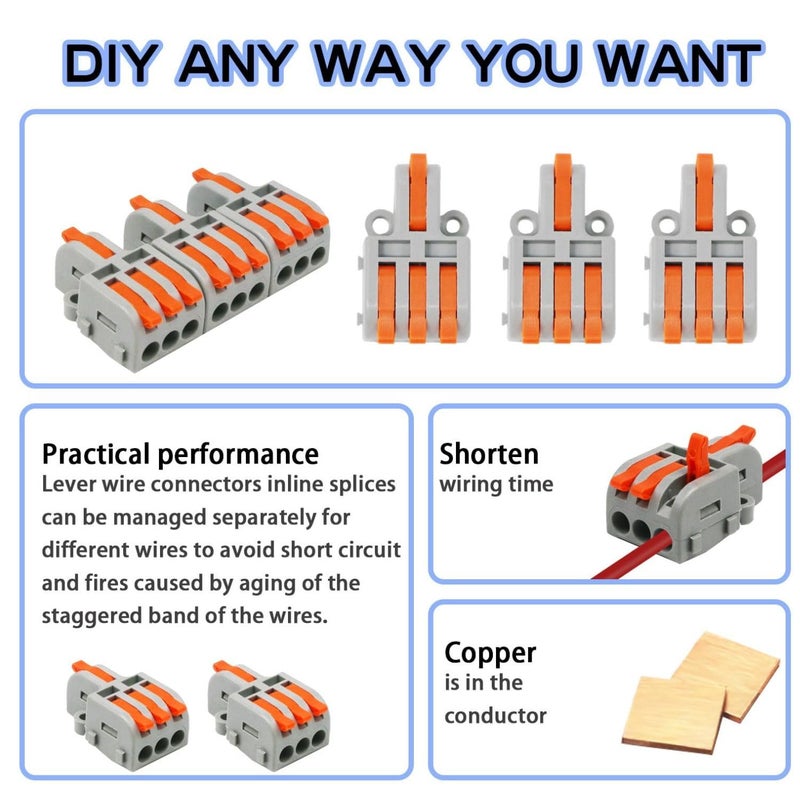 DIY ANY WAY YOU WANT

Practical performance
Lever wire connectors inline splices can be managed separately for different wires to avoid short circuit and fires caused by aging of the staggered band of the wires.

Shorten
wiring time

Copper
is in the conductor