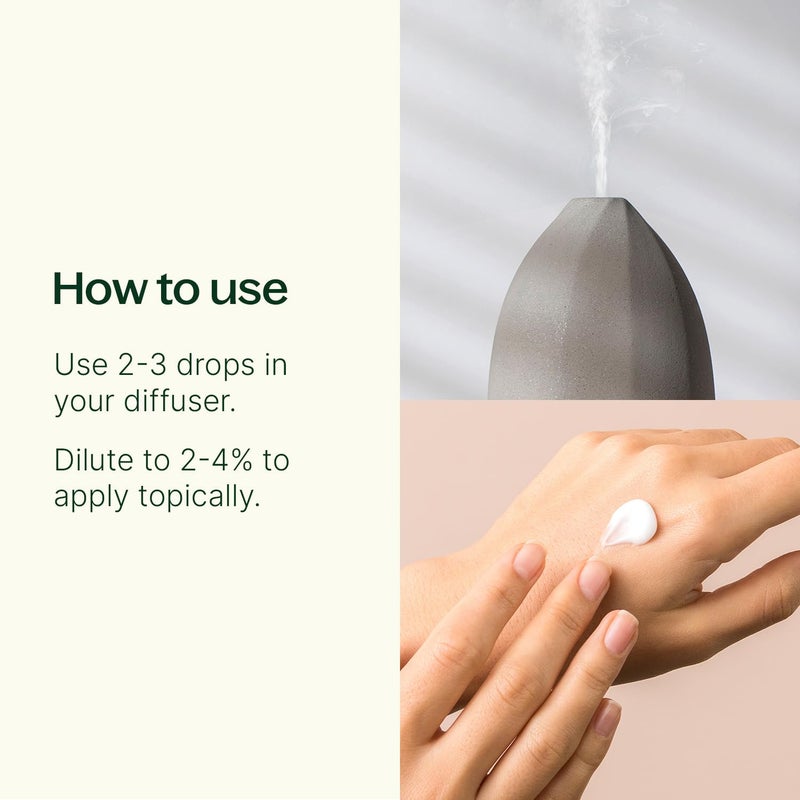 How to use

Use 2-3 drops in your diffuser.

Dilute to 2-4% to apply topically.