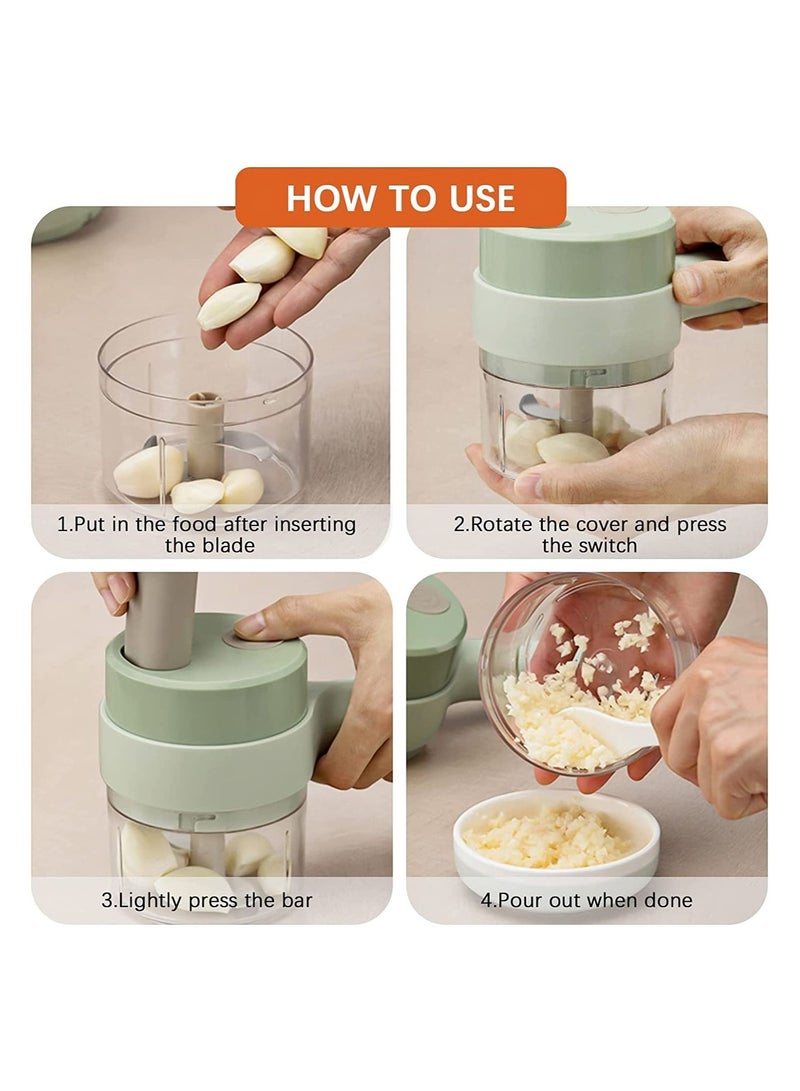 HOW TO USE

1.Put in the food after inserting the blade

2.Rotate the cover and press the switch

3.Lightly press the bar

4.Pour out when done