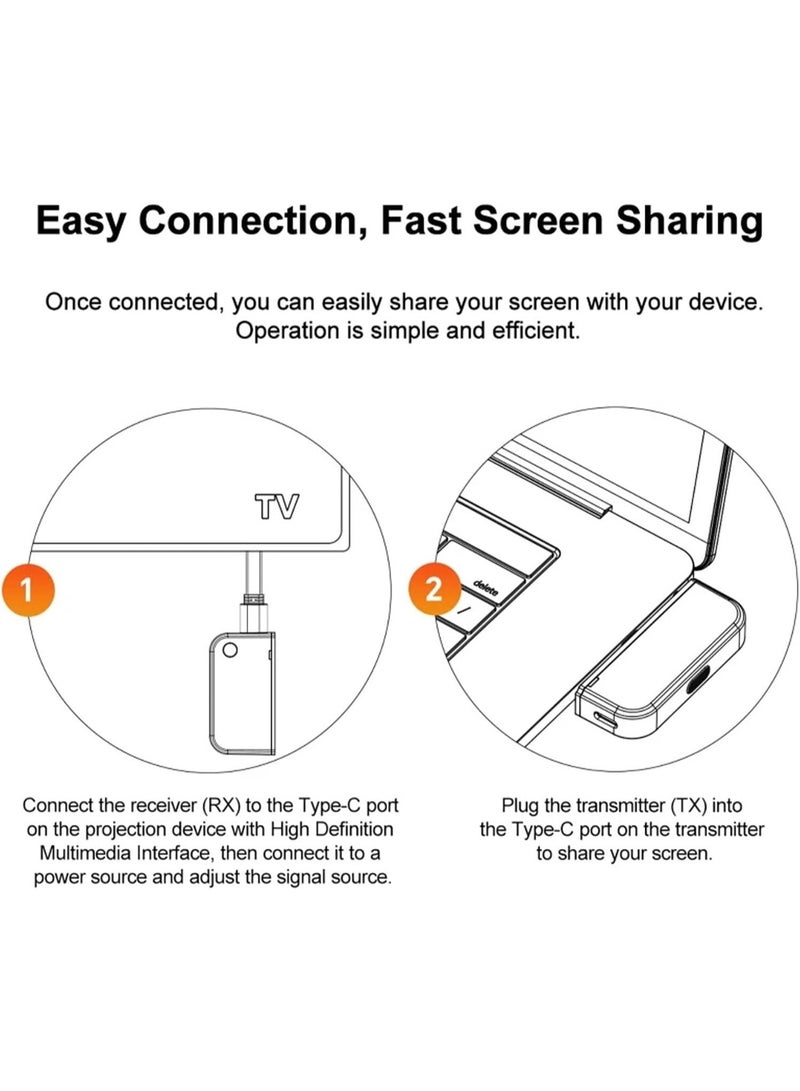 Easy Connection, Fast Screen Sharing

Once connected, you can easily share your screen with your device. Operation is simple and efficient.

TV

1

2

delete

Connect the receiver (RX) to the Type-C port on the projection device with High Definition Multimedia Interface, then connect it to a power source and adjust the signal source.

Plug the transmitter (TX) into the Type-C port on the transmitter to share your screen.