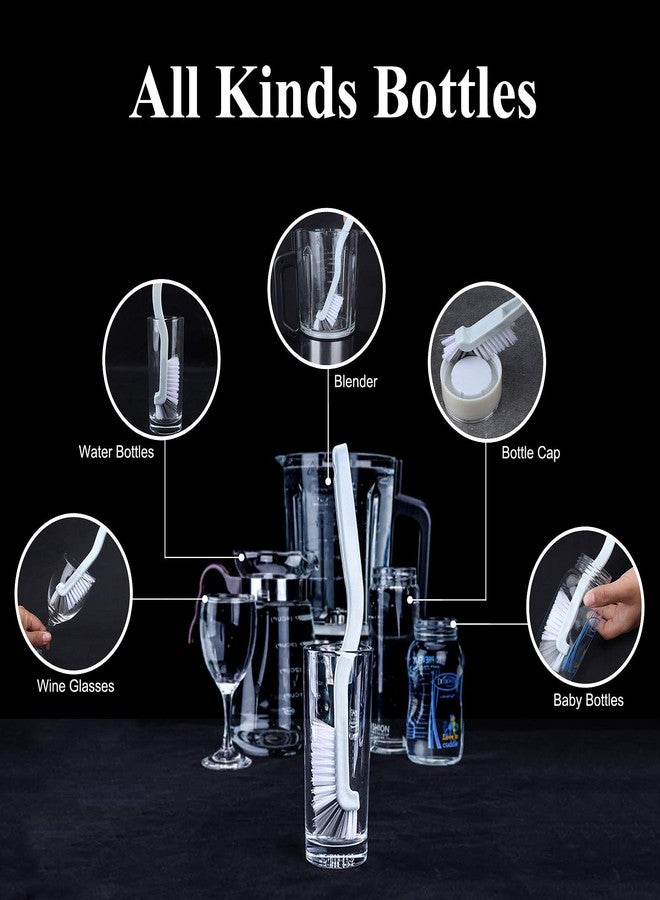 All Kinds Bottles

Blender

Water Bottles

Bottle Cap

Wine Glasses

Baby Bottles