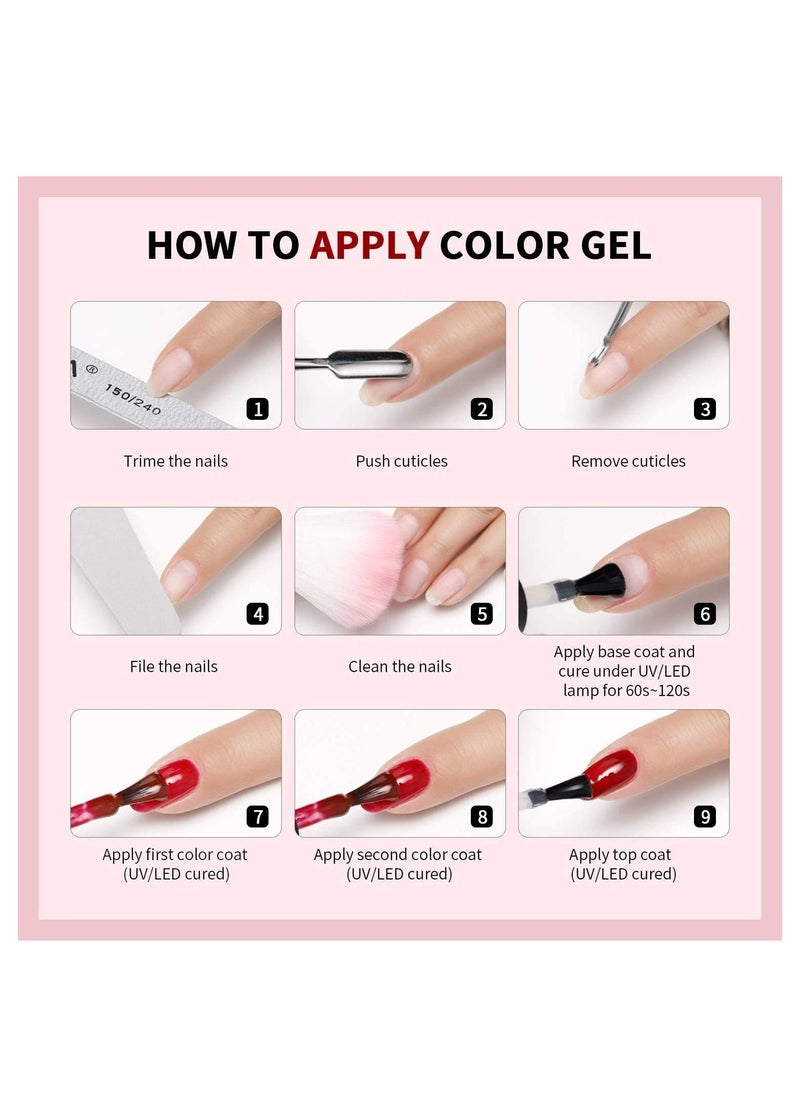 HOW TO APPLY COLOR GEL

150/240

1
Trime the nails

2
Push cuticles

3
Remove cuticles

4
File the nails

5
Clean the nails

6
Apply base coat and cure under UV/LED lamp for 60s~120s

7
Apply first color coat (UV/LED cured)

8
Apply second color coat (UV/LED cured)

9
Apply top coat (UV/LED cured)