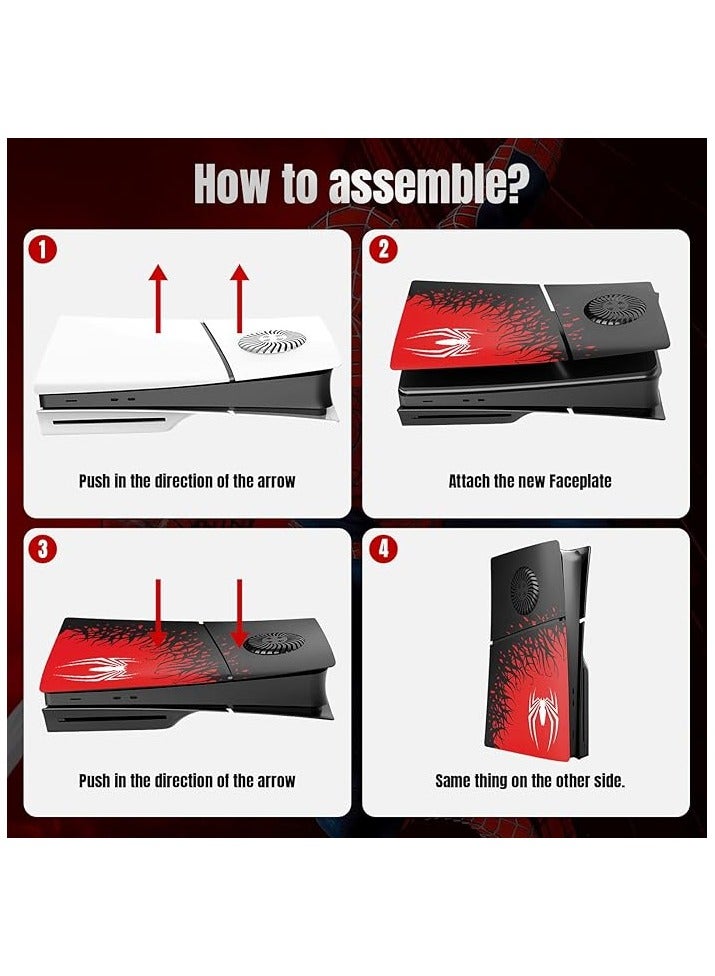 How to assemble?

1

Push in the direction of the arrow

2

Attach the new Faceplate

3

Push in the direction of the arrow

4

Same thing on the other side.