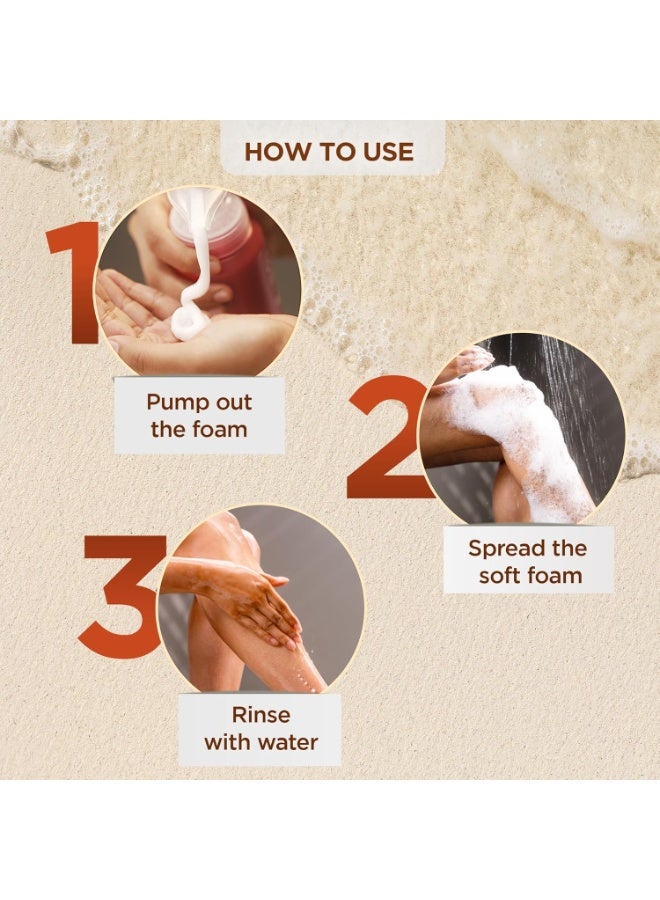 HOW TO USE

1

Pump out
the foam

2

Spread the
soft foam

3

Rinse
with water