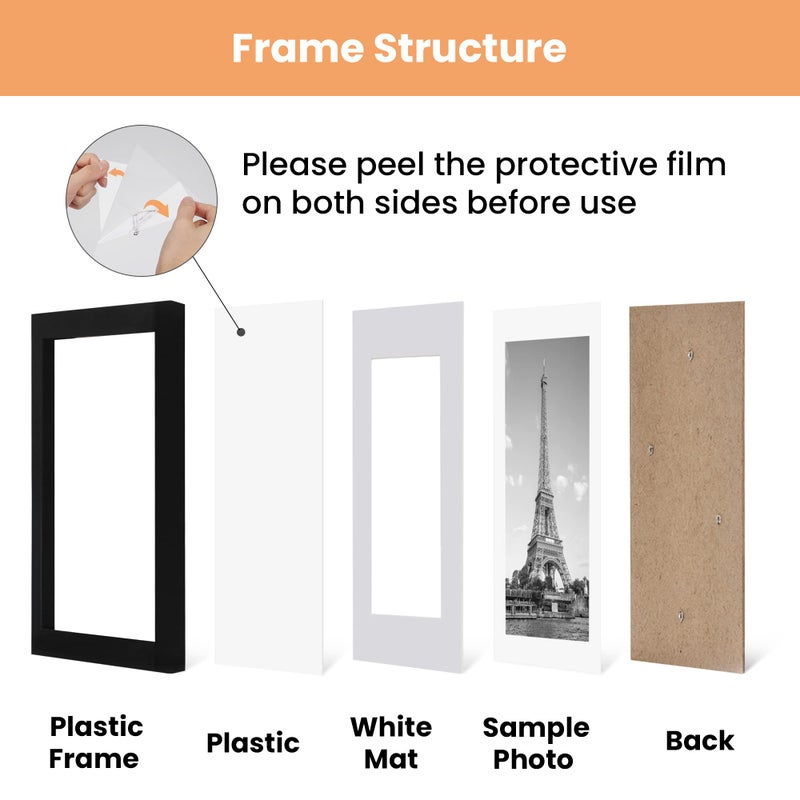 Frame Structure

Please peel the protective film on both sides before use

Plastic Frame

Plastic

White Mat

Sample Photo

Back