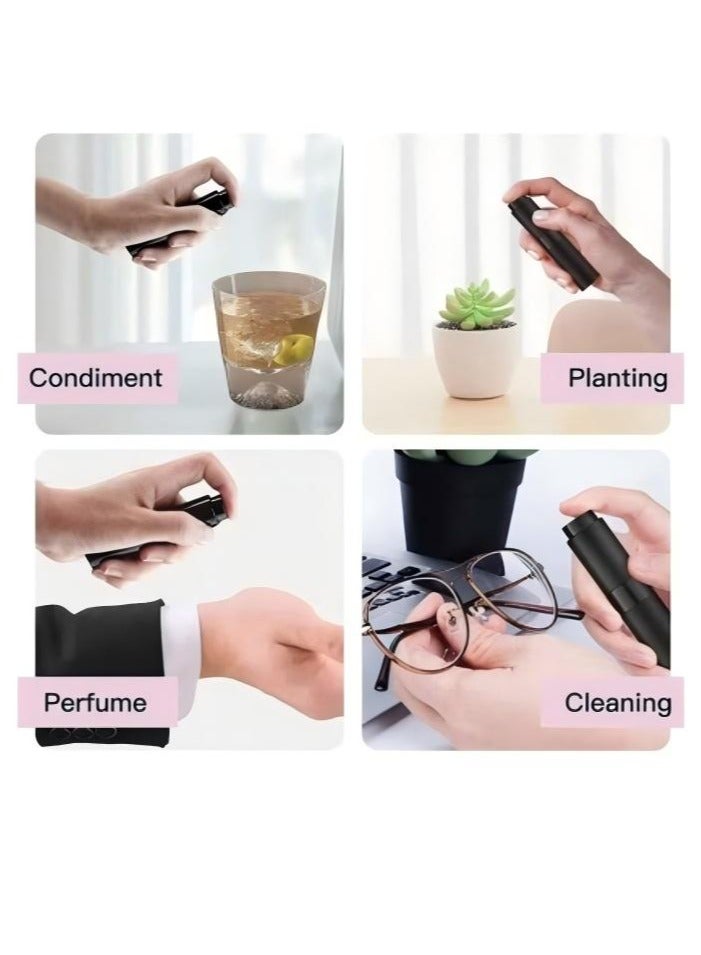 Condiment

Planting

Perfume

Cleaning