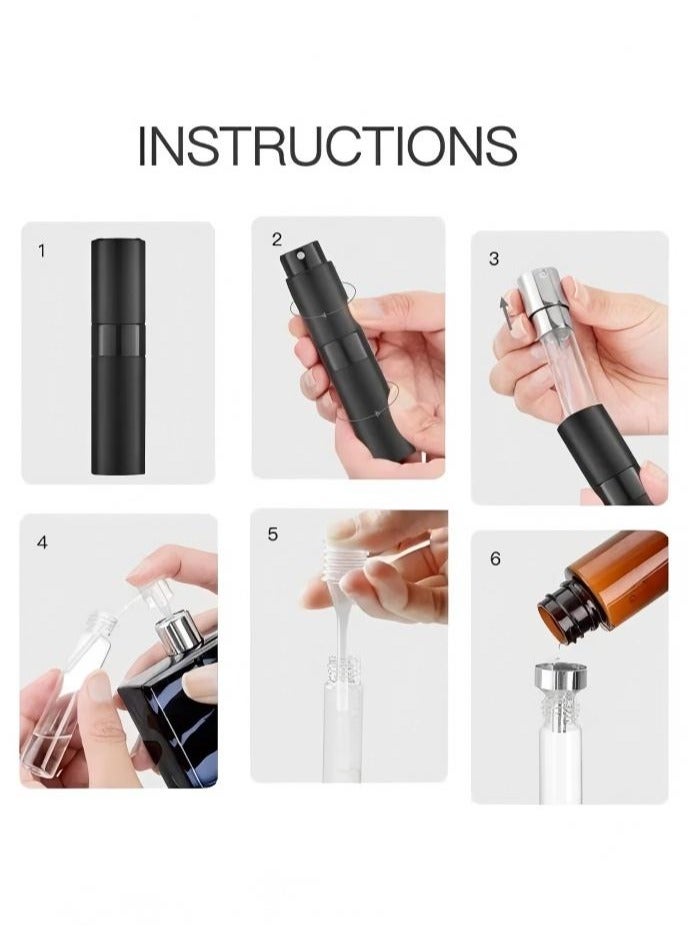 INSTRUCTIONS

1

2

3

4

5

6