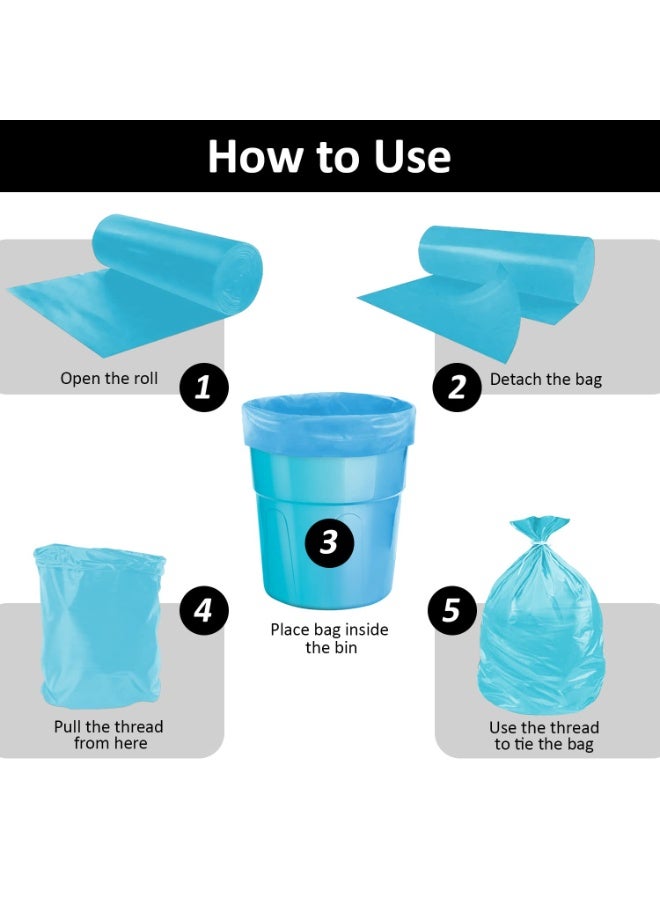 How to Use

Open the roll

1

2

Detach the bag

3

Place bag inside the bin

4

Pull the thread from here

5

Use the thread to tie the bag