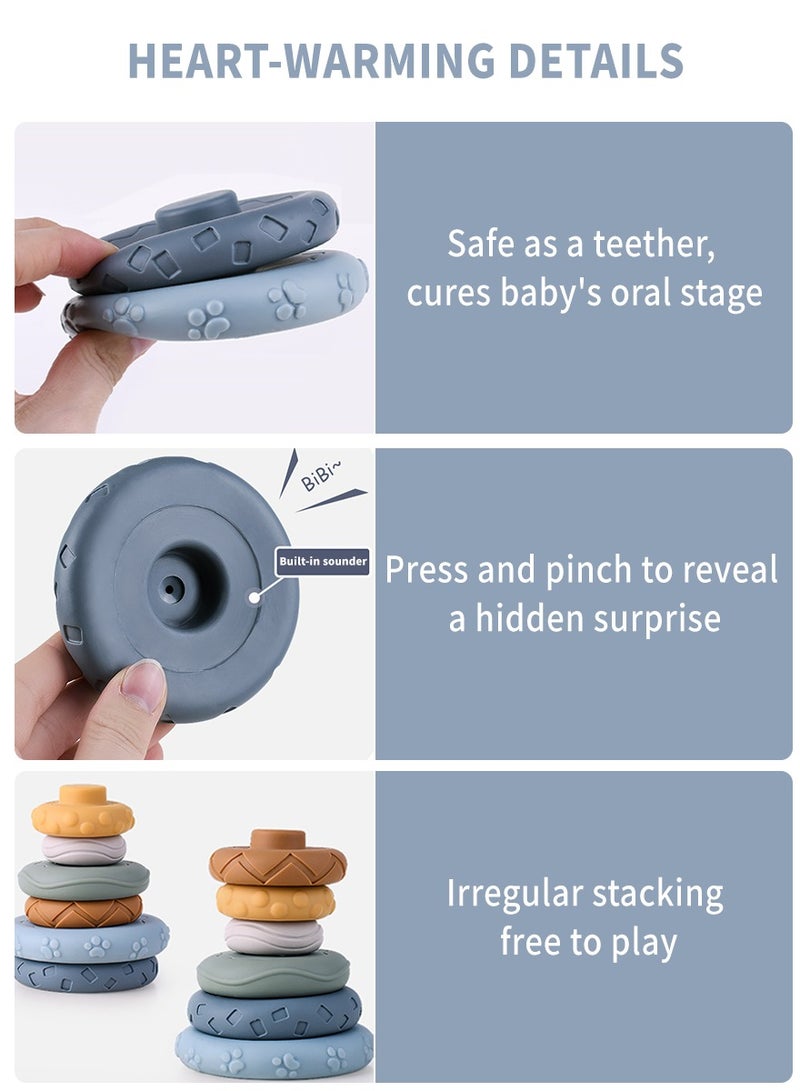 HEART-WARMING DETAILS

Safe as a teether, cures baby's oral stage

BiBi~

Built-in sounder

Press and pinch to reveal a hidden surprise

Irregular stacking free to play