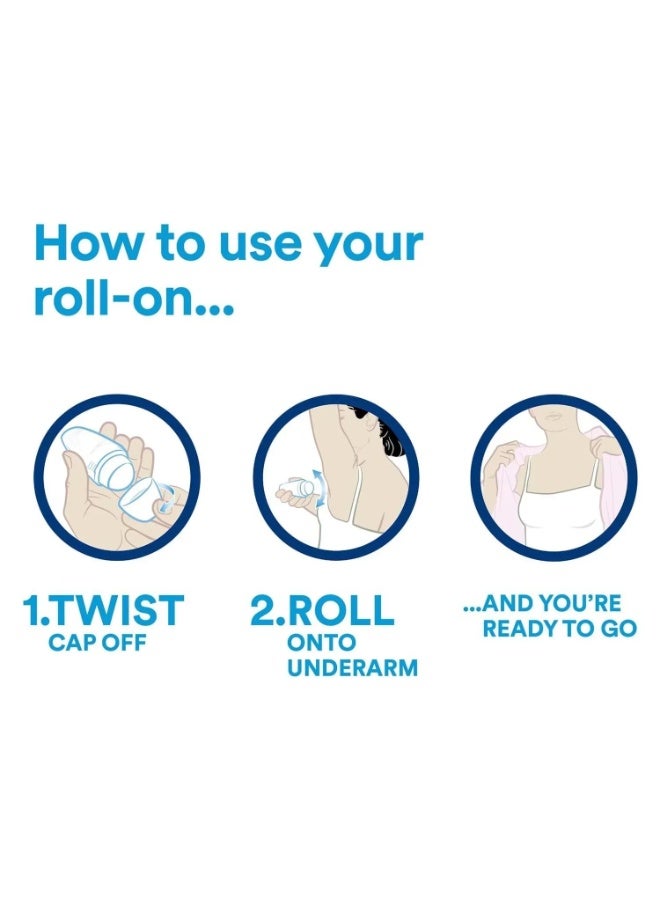 How to use your roll-on...

1.TWIST
CAP OFF

2.ROLL
ONTO UNDERARM

...AND YOU'RE READY TO GO