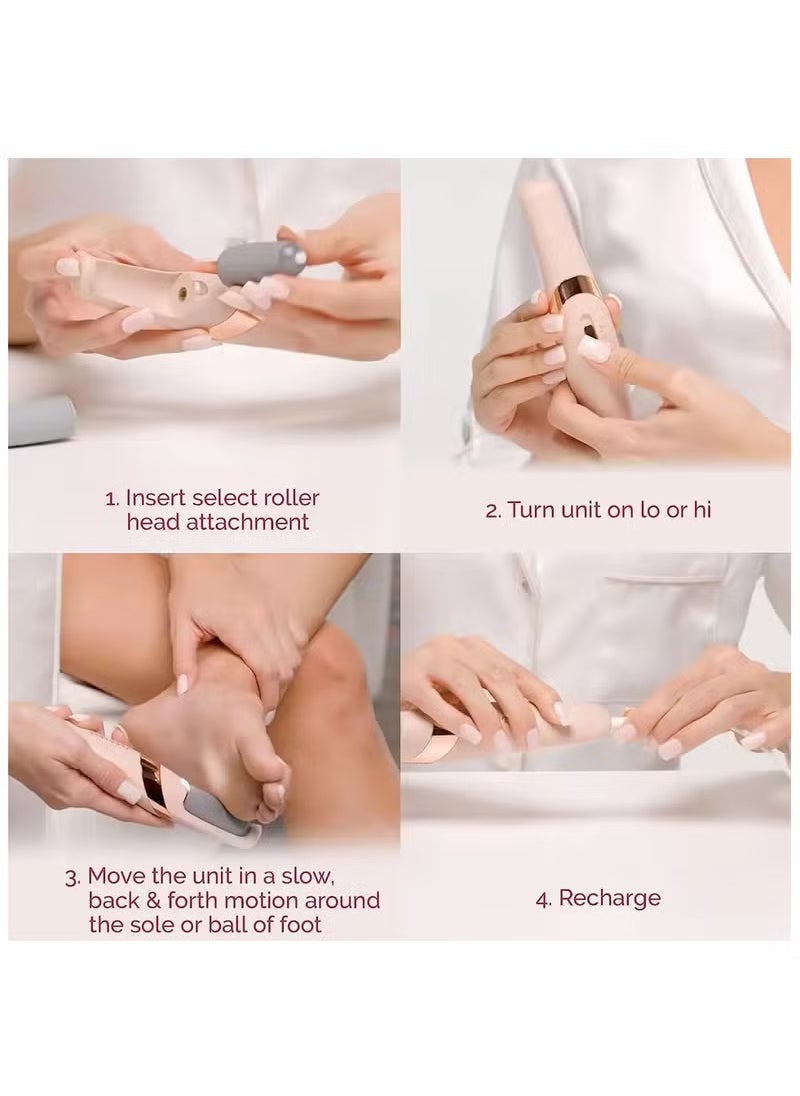 1. Insert select roller head attachment

2. Turn unit on lo or hi

3. Move the unit in a slow, back & forth motion around the sole or ball of foot

4. Recharge