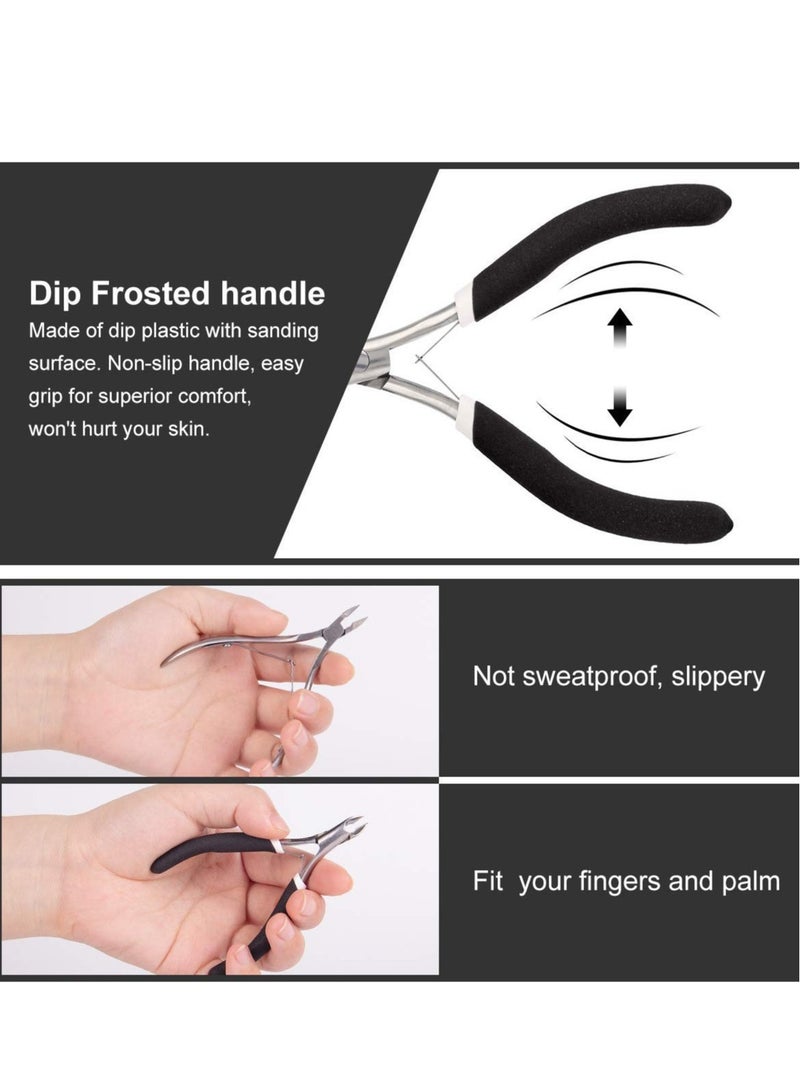 Dip Frosted handle

Made of dip plastic with sanding surface. Non-slip handle, easy grip for superior comfort, won't hurt your skin.

Not sweatproof, slippery

Fit your fingers and palm