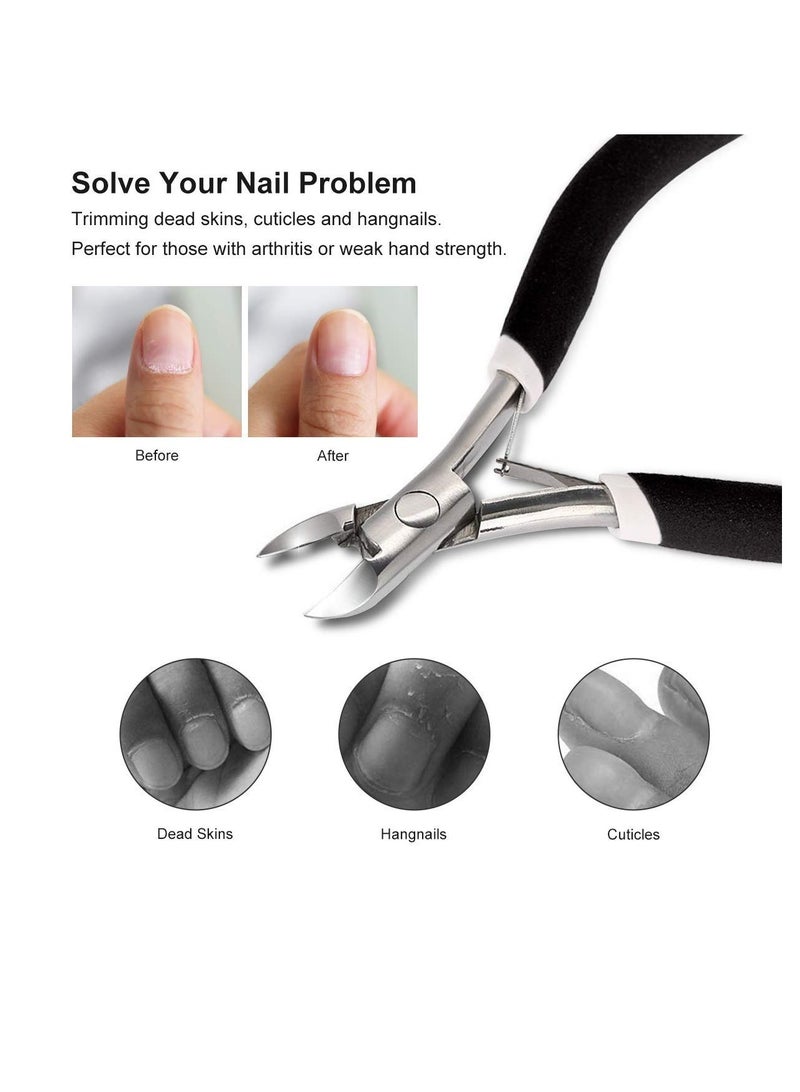 Solve Your Nail Problem
Trimming dead skins, cuticles and hangnails.
Perfect for those with arthritis or weak hand strength.

Before

After

Dead Skins

Hangnails

Cuticles