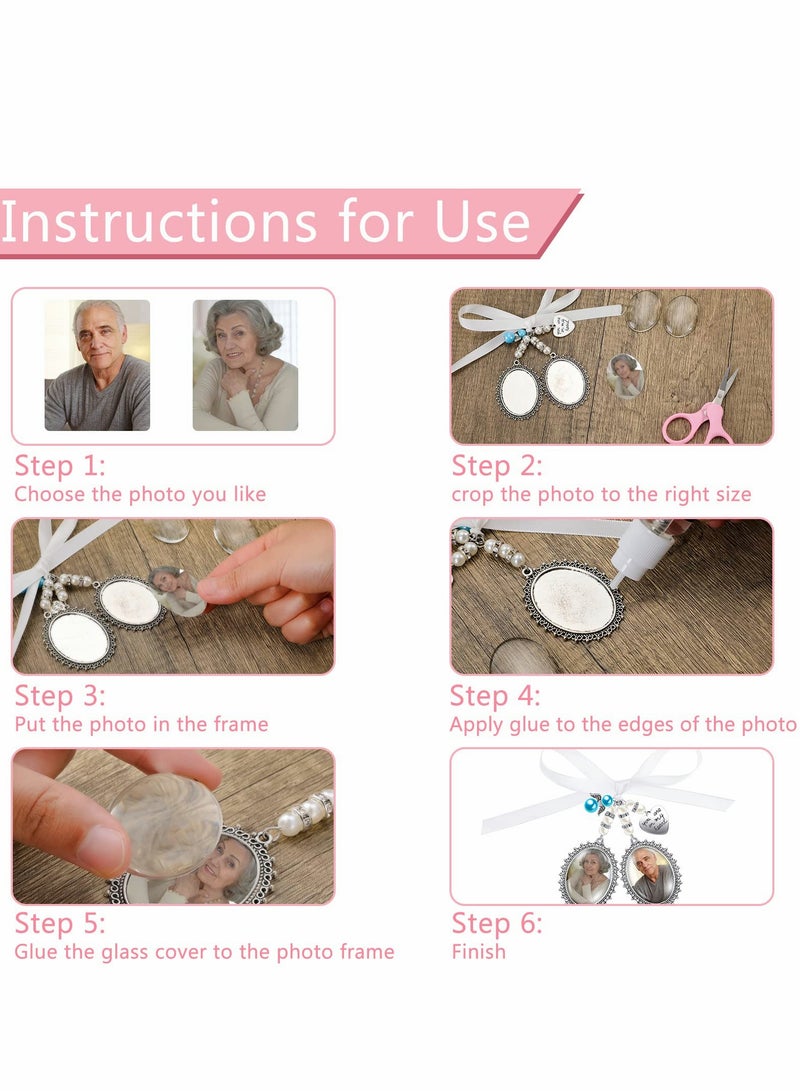 Instructions for Use

Step 1:
Choose the photo you like

Step 2:
crop the photo to the right size

Step 3:
Put the photo in the frame

Step 4:
Apply glue to the edges of the photo

Step 5:
Glue the glass cover to the photo frame

Step 6:
Finish