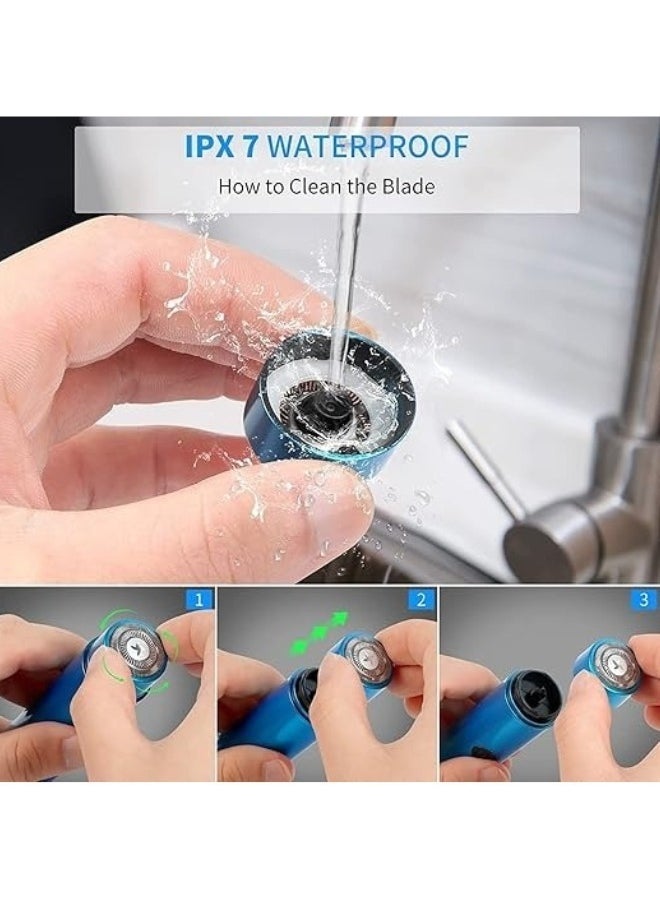 IPX 7 WATERPROOF

How to Clean the Blade

1

2

3