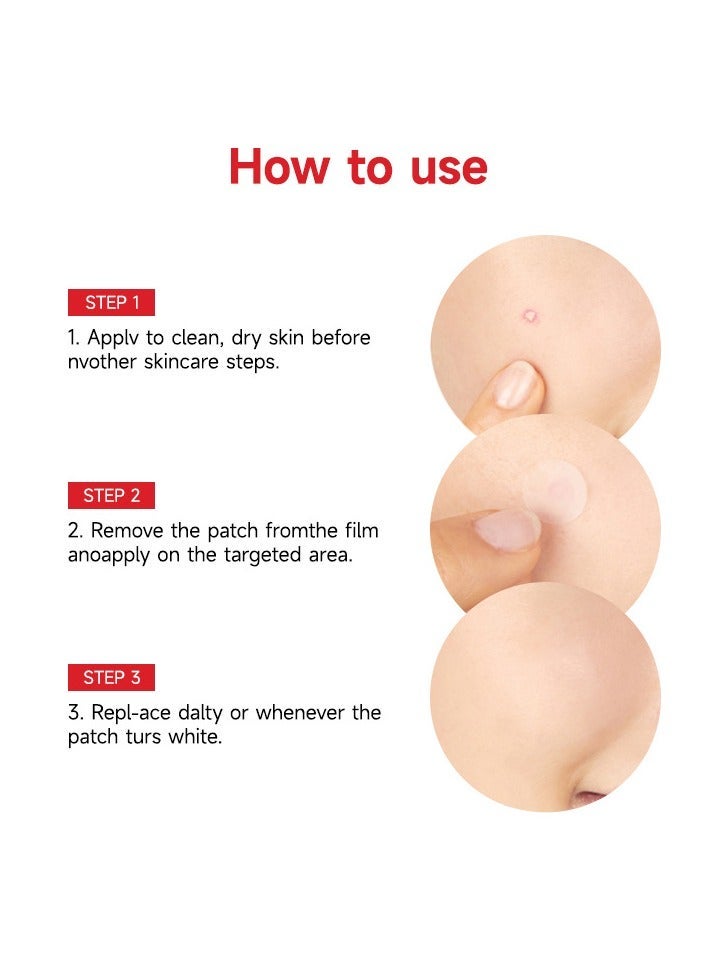 How to use

STEP 1

1. Applv to clean, dry skin before nvother skincare steps.

STEP 2

2. Remove the patch fromthe film anoapply on the targeted area.

STEP 3

3. Repl-ace dalty or whenever the patch turs white.