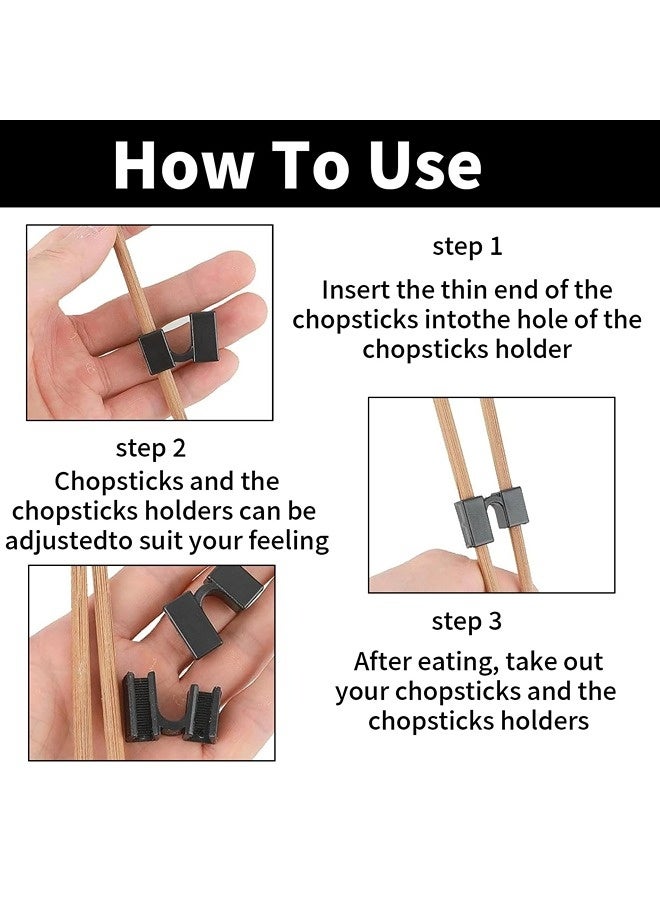 How To Use

step 1

Insert the thin end of the chopsticks intothe hole of the chopsticks holder

step 2

Chopsticks and the chopsticks holders can be adjustedto suit your feeling

step 3

After eating, take out your chopsticks and the chopsticks holders