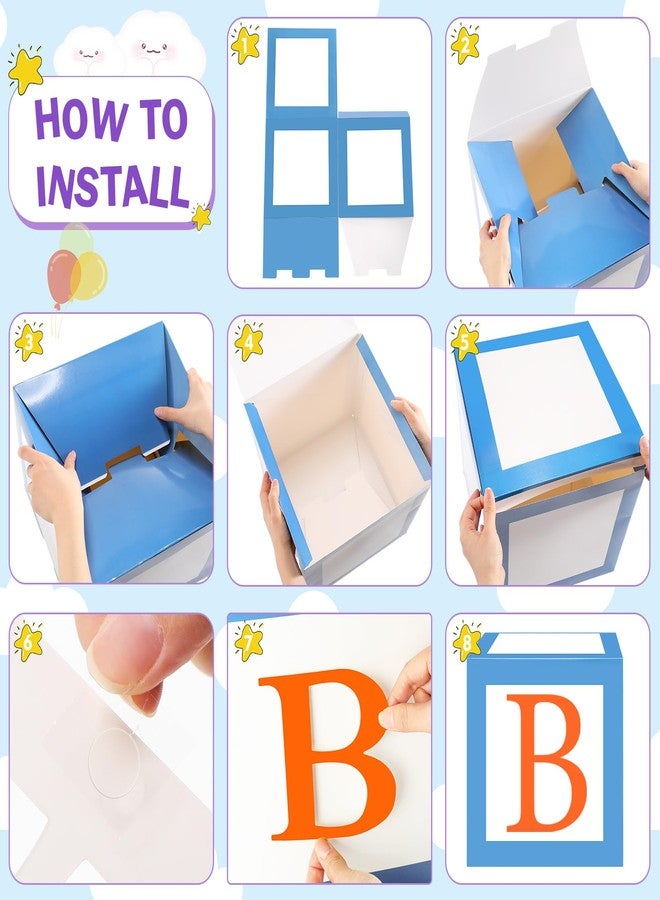 HOW TO INSTALL

1

2

3

4

5

6

7

B

8

B