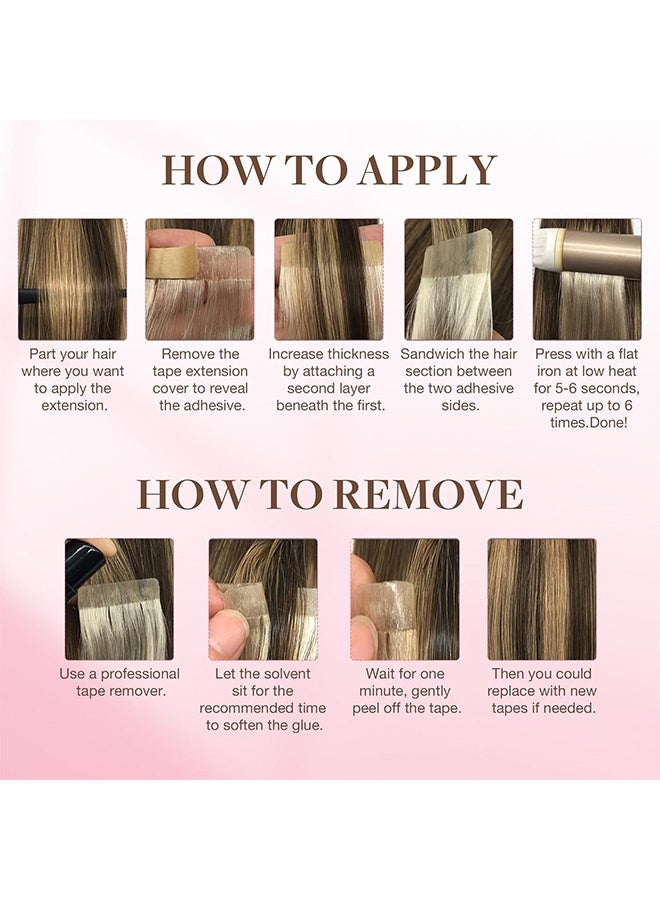 HOW TO APPLY

Part your hair where you want to apply the extension.

Remove the tape extension cover to reveal the adhesive.

Increase thickness by attaching a second layer beneath the first.

Sandwich the hair section between the two adhesive sides.

Press with a flat iron at low heat for 5-6 seconds, repeat up to 6 times.Done!

HOW TO REMOVE

Use a professional tape remover.

Let the solvent sit for the recommended time to soften the glue.

Wait for one minute, gently peel off the tape.

Then you could replace with new tapes if needed.