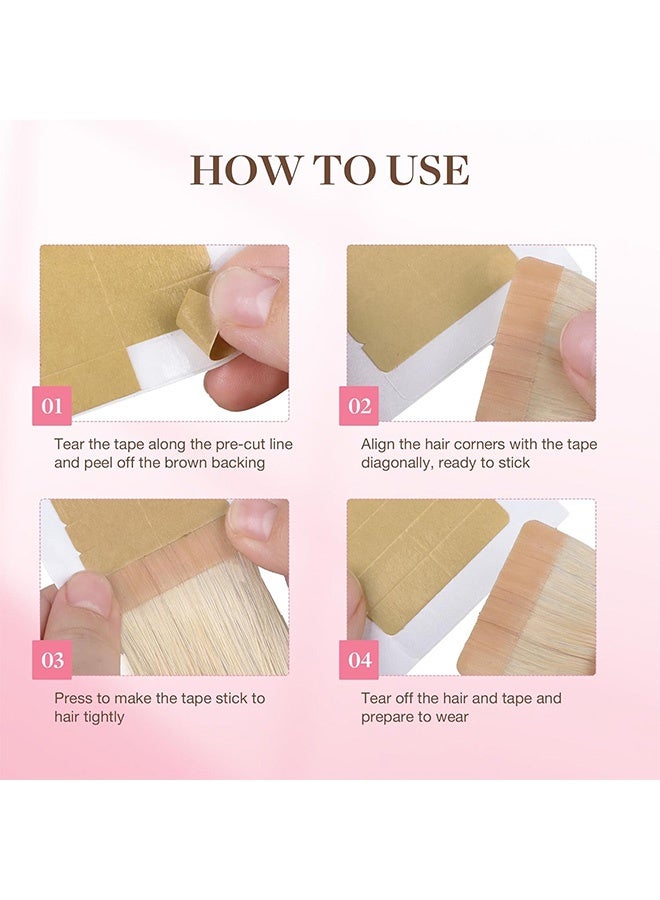 HOW TO USE

01

Tear the tape along the pre-cut line and peel off the brown backing

02

Align the hair corners with the tape diagonally, ready to stick

03

Press to make the tape stick to hair tightly

04

Tear off the hair and tape and prepare to wear