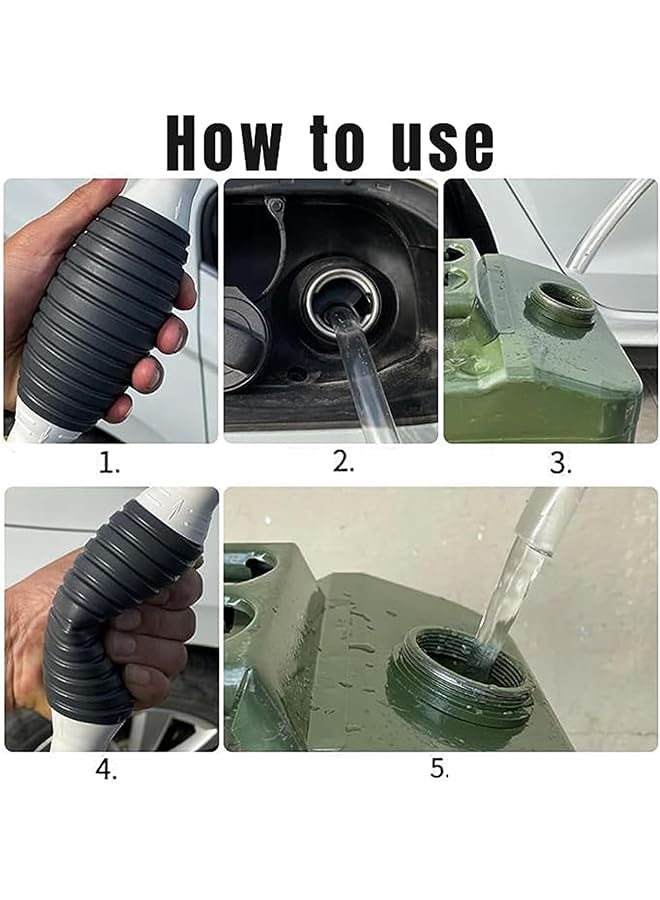 How to use

1.

2.

3.

4.

5.