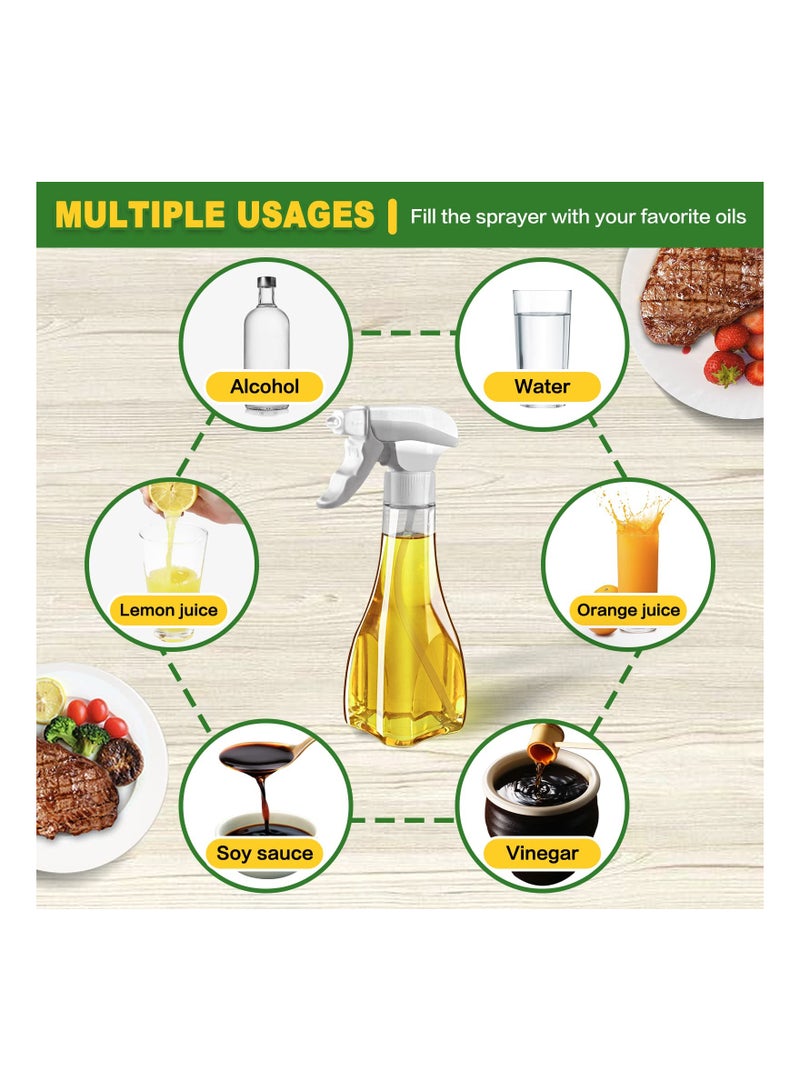 MULTIPLE USAGES | Fill the sprayer with your favorite oils

Alcohol

Water

Lemon juice

Orange juice

Soy sauce

Vinegar