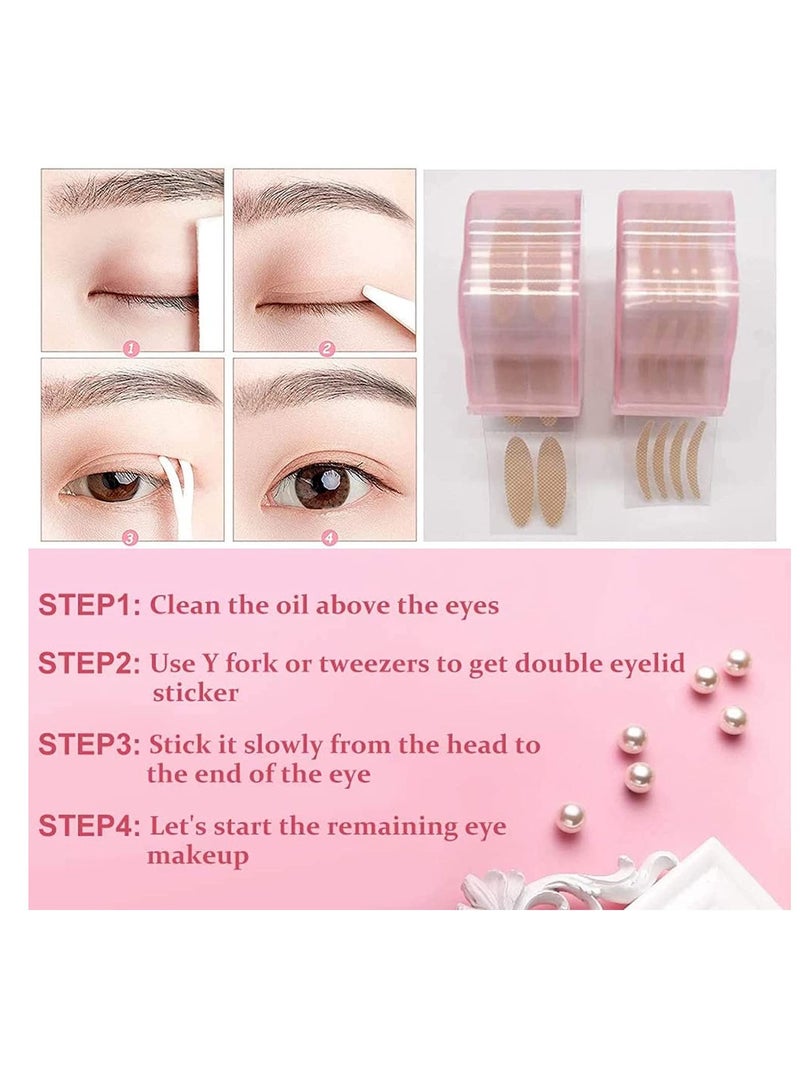 1

2

3

4

STEP1: Clean the oil above the eyes

STEP2: Use Y fork or tweezers to get double eyelid sticker

STEP3: Stick it slowly from the head to the end of the eye

STEP4: Let's start the remaining eye makeup