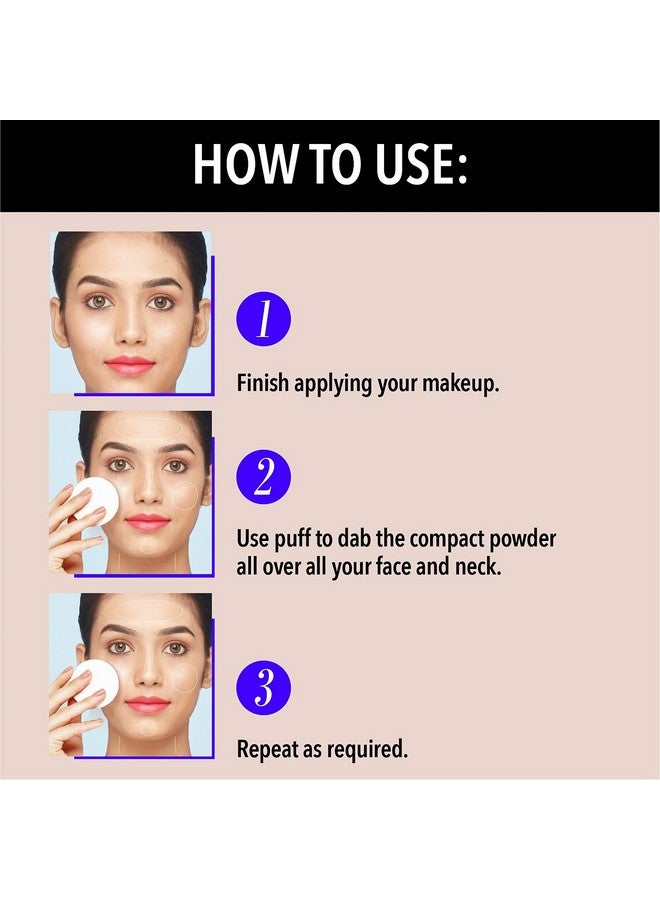 HOW TO USE:

1

Finish applying your makeup.

2

Use puff to dab the compact powder all over all your face and neck.

3

Repeat as required.